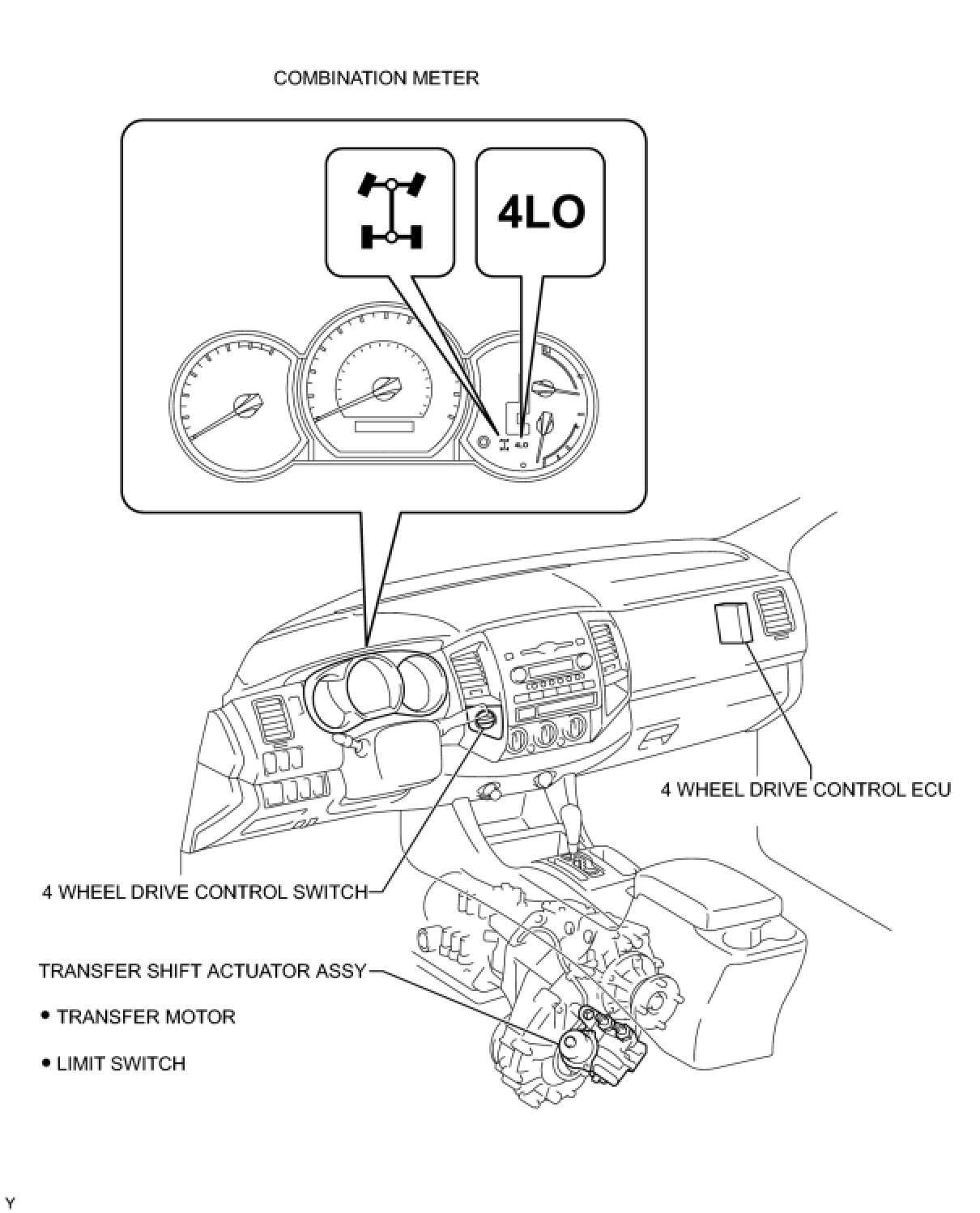 COMBINATION METER

4LO

4 WHEEL DRIVE CONTROL ECU

4 WHEEL DRIVE CONTROL SWITCH

TRANSFER SHIFT ACTUATOR ASSY

• TRANSFER MOTOR

• LIMIT SWITCH

Y