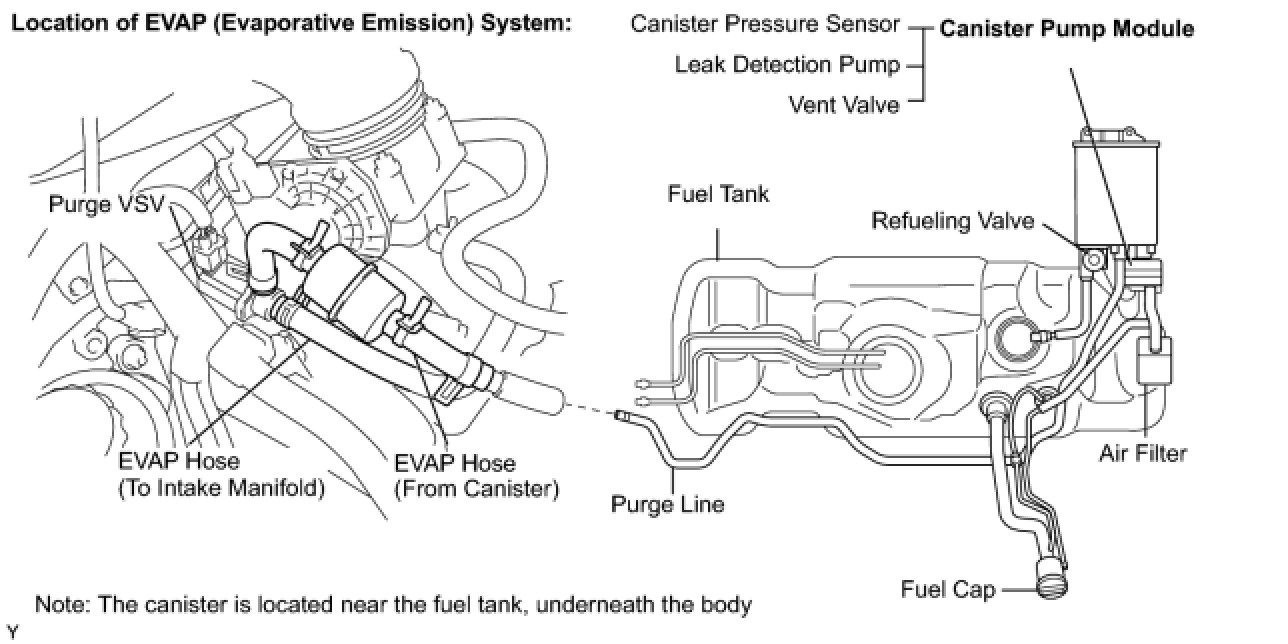 Location of EVAP (Evaporative Emission) System:

Canister Pressure Sensor
Leak Detection Pump
Vent Valve
Canister Pump Module

Purge VSV

Fuel Tank

Refueling Valve

EVAP Hose
(To Intake Manifold)

EVAP Hose
(From Canister)

Purge Line

Air Filter

Fuel Cap

Note: The canister is located near the fuel tank, underneath the body

Y