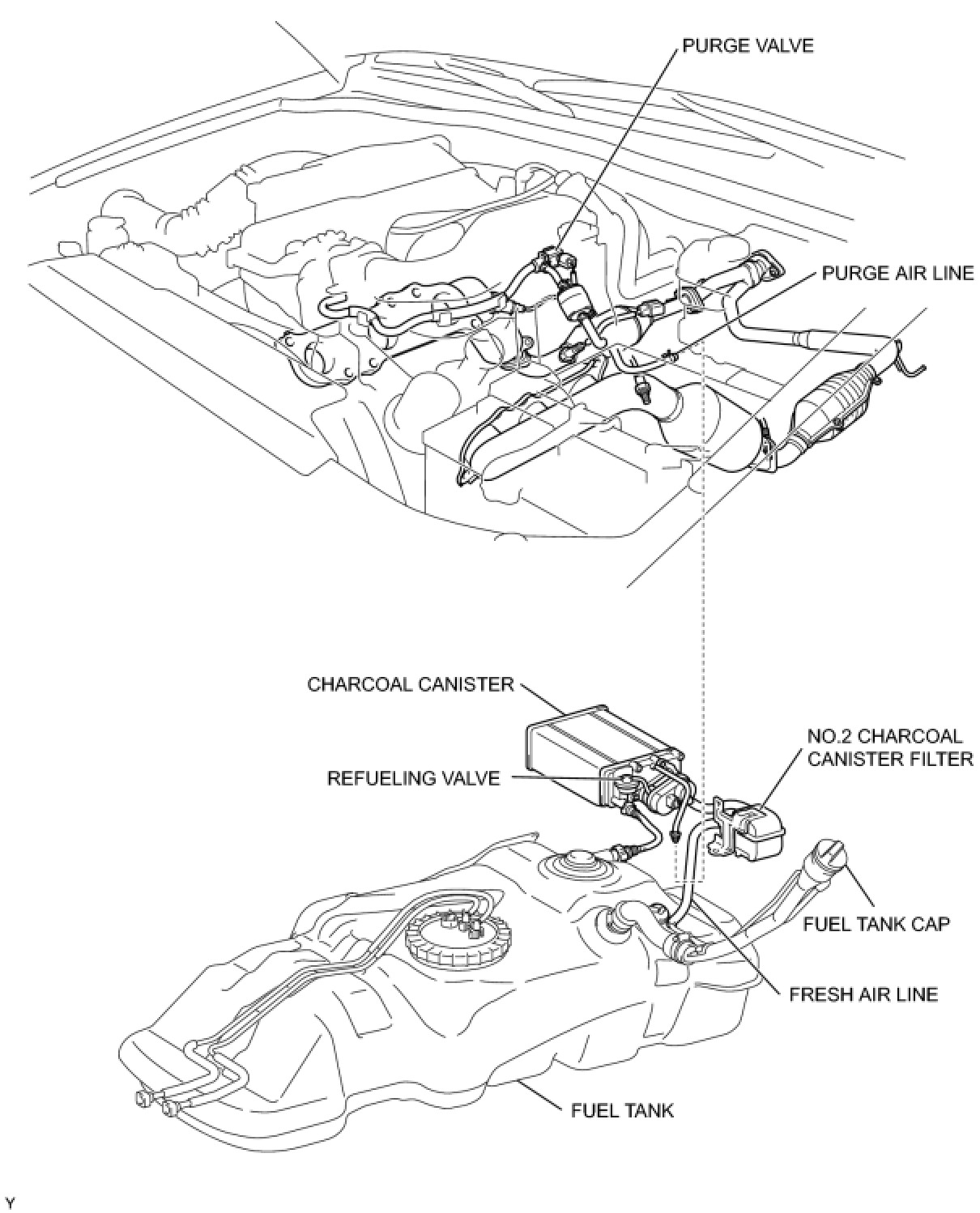 PURGE VALVE

PURGE AIR LINE

CHARCOAL CANISTER

NO.2 CHARCOAL CANISTER FILTER

REFUELING VALVE

FUEL TANK CAP

FRESH AIR LINE

FUEL TANK

Y