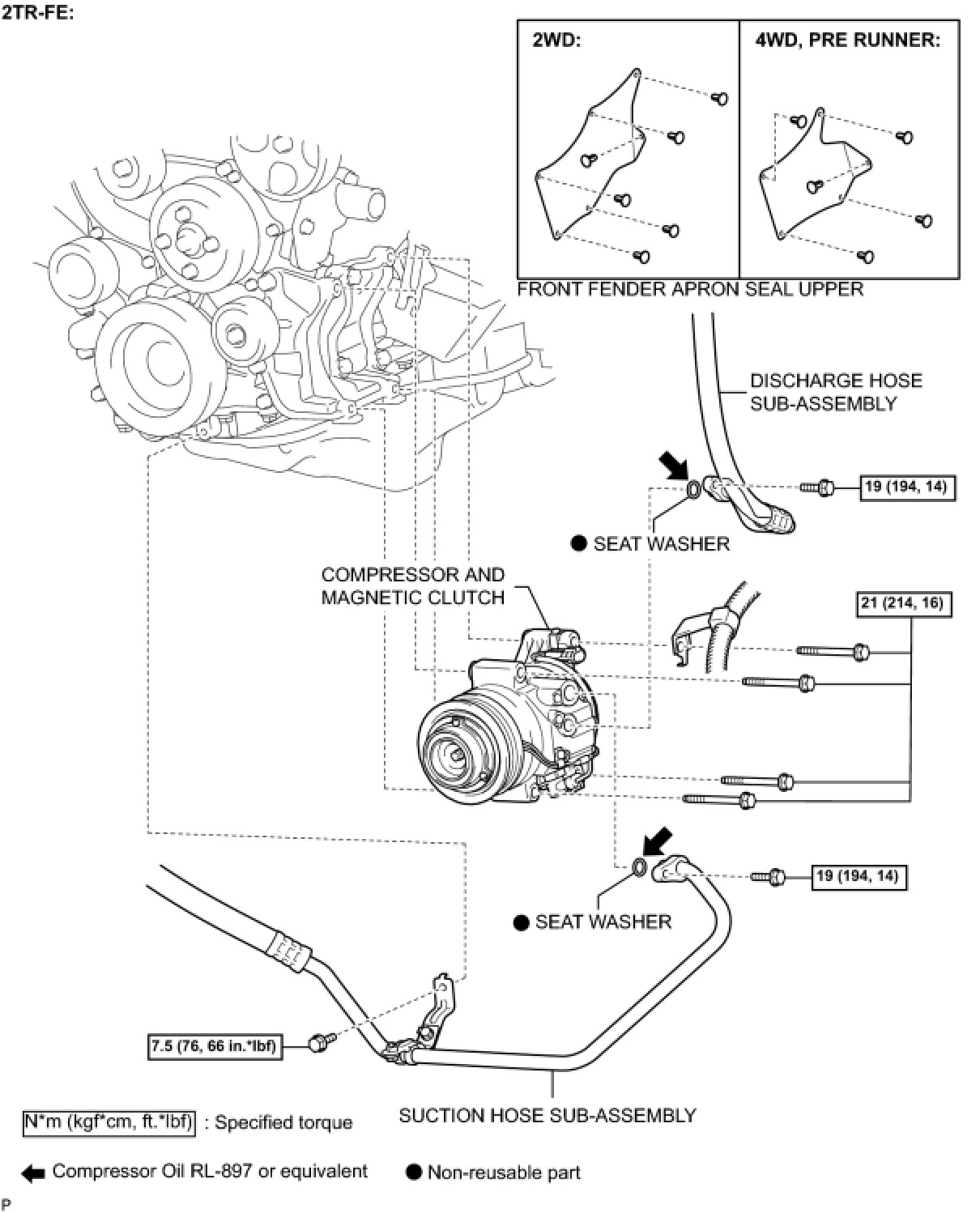 2TR-FE:

2WD:

4WD, PRE RUNNER:

FRONT FENDER APRON SEAL UPPER

DISCHARGE HOSE SUB-ASSEMBLY

19 (194, 14)

● SEAT WASHER

COMPRESSOR AND MAGNETIC CLUTCH

21 (214, 16)

19 (194, 14)

● SEAT WASHER

7.5 (76, 66 in.*lbf)

SUCTION HOSE SUB-ASSEMBLY

N*m (kgf*cm, ft.*lbf) : Specified torque

Compressor Oil RL-897 or equivalent

● Non-reusable part

P