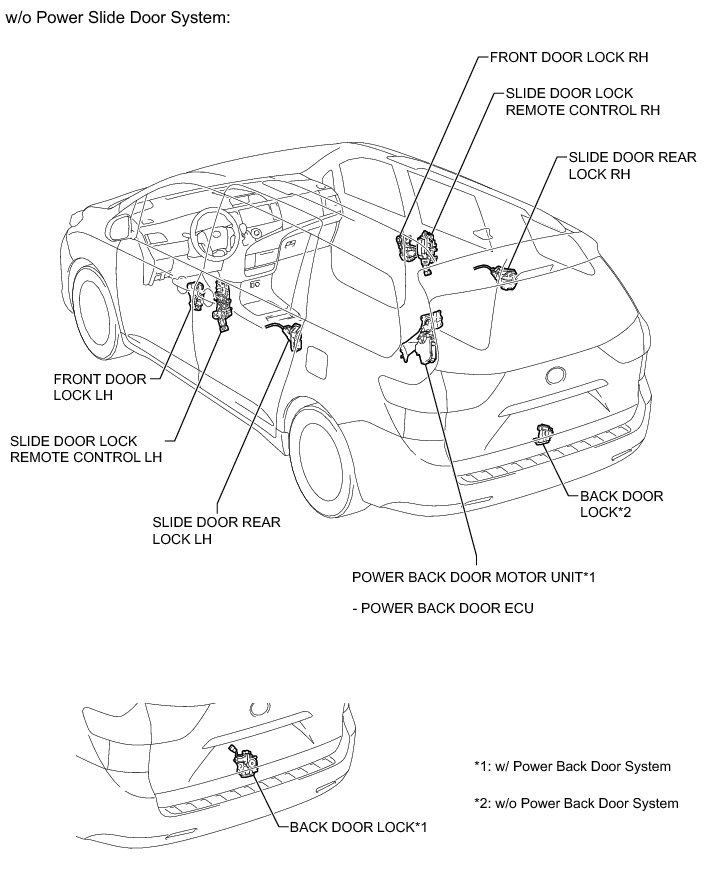 w/o Power Slide Door System:

FRONT DOOR LOCK RH

SLIDE DOOR LOCK REMOTE CONTROL RH

SLIDE DOOR REAR LOCK RH

FRONT DOOR LOCK LH

SLIDE DOOR LOCK REMOTE CONTROL LH

SLIDE DOOR REAR LOCK LH

BACK DOOR LOCK*2

POWER BACK DOOR MOTOR UNIT*1

- POWER BACK DOOR ECU

BACK DOOR LOCK*1

*1: w/ Power Back Door System

*2: w/o Power Back Door System