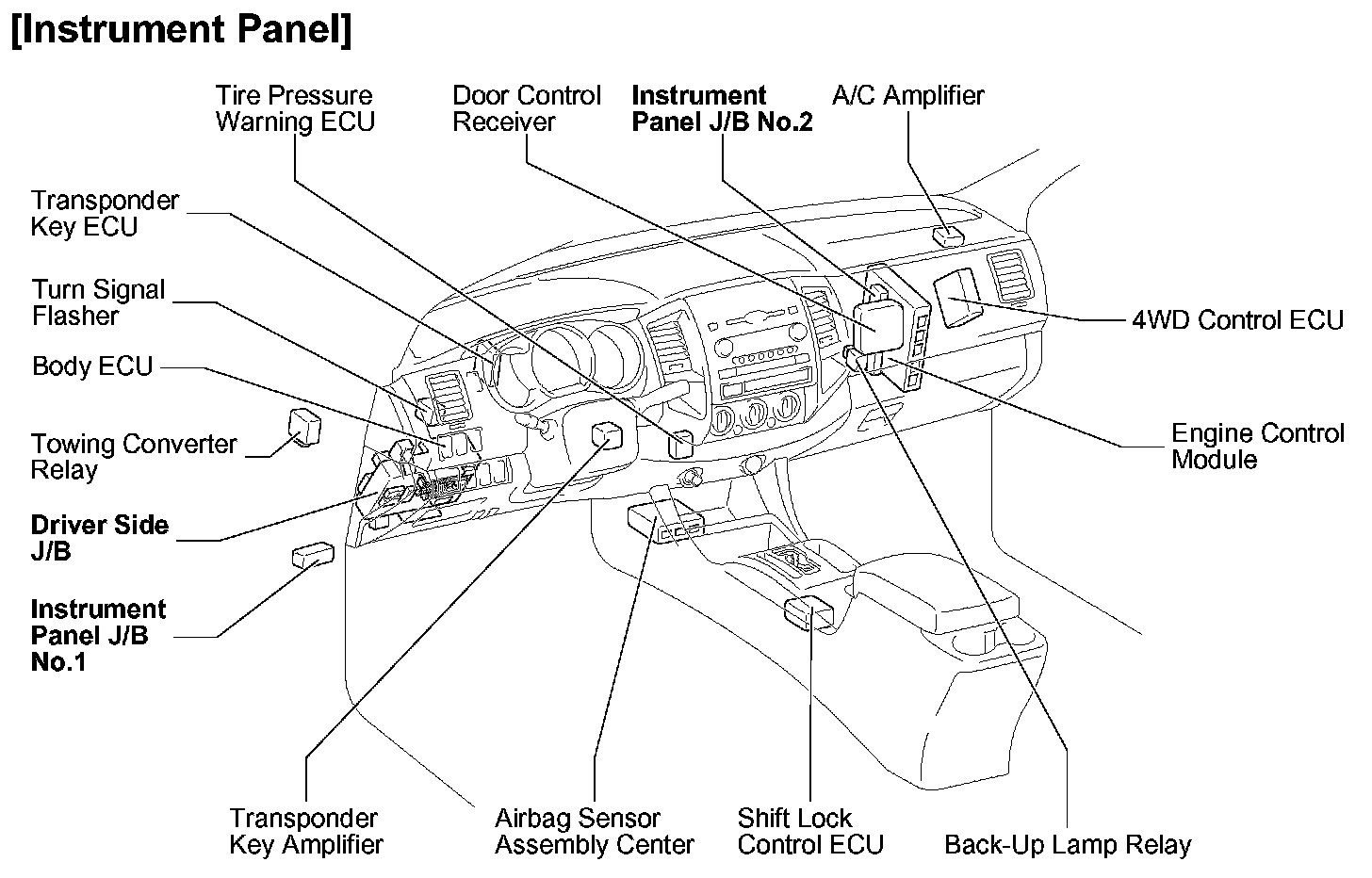 [Instrument Panel]

Tire Pressure Warning ECU

Door Control Receiver

Instrument Panel J/B No.2

A/C Amplifier

Transponder Key ECU

Turn Signal Flasher

Body ECU

Towing Converter Relay

Driver Side J/B

Instrument Panel J/B No.1

4WD Control ECU

Engine Control Module

Transponder Key Amplifier

Airbag Sensor Assembly Center

Shift Lock Control ECU

Back-Up Lamp Relay