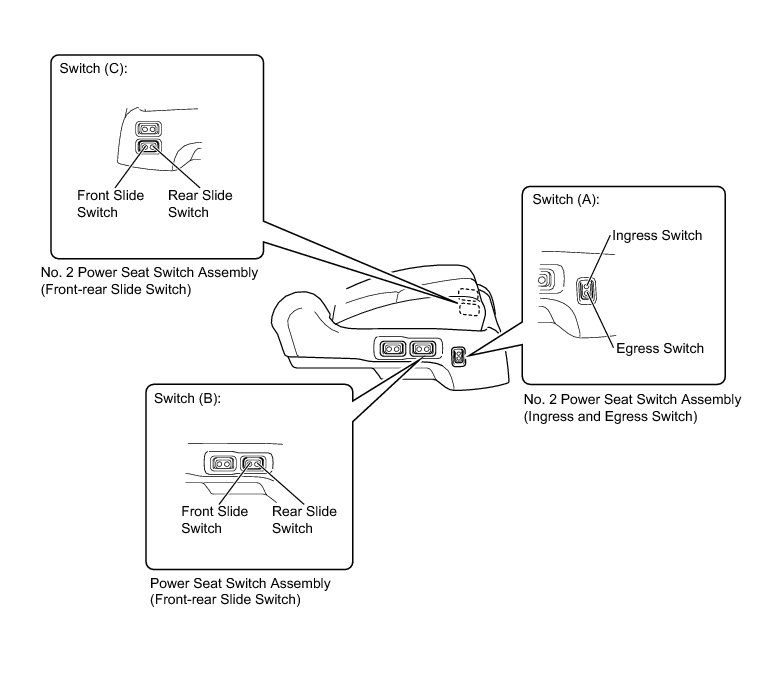 Switch (C):

Front Slide Switch

Rear Slide Switch

No. 2 Power Seat Switch Assembly (Front-rear Slide Switch)

Switch (A):

Ingress Switch

Egress Switch

No. 2 Power Seat Switch Assembly (Ingress and Egress Switch)

Switch (B):

Front Slide Switch

Rear Slide Switch

Power Seat Switch Assembly (Front-rear Slide Switch)