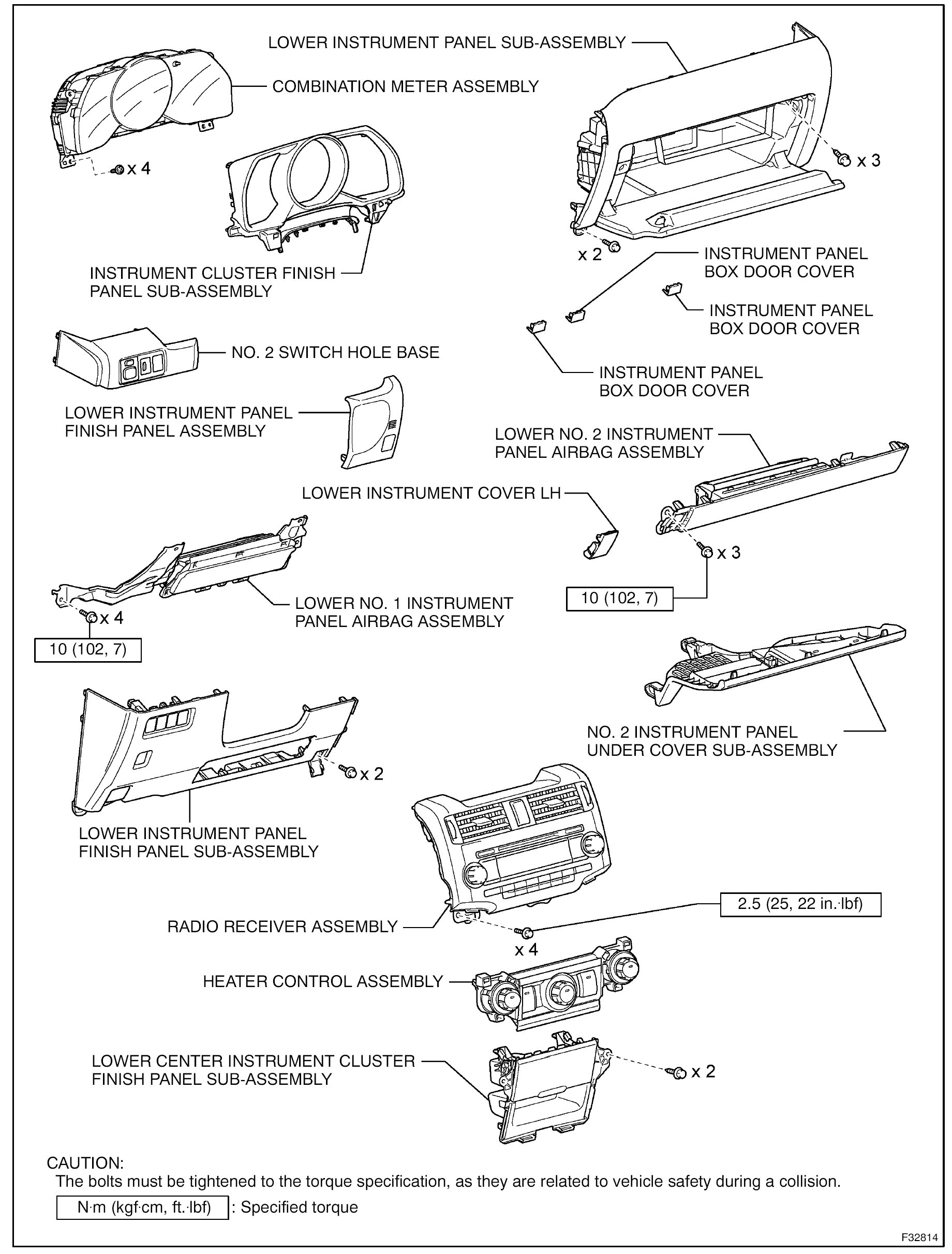 LOWER INSTRUMENT PANEL SUB-ASSEMBLY

COMBINATION METER ASSEMBLY

x 4

x 3

x 2

INSTRUMENT CLUSTER FINISH PANEL SUB-ASSEMBLY

INSTRUMENT PANEL BOX DOOR COVER

INSTRUMENT PANEL BOX DOOR COVER

NO. 2 SWITCH HOLE BASE

INSTRUMENT PANEL BOX DOOR COVER

LOWER INSTRUMENT PANEL FINISH PANEL ASSEMBLY

LOWER NO. 2 INSTRUMENT PANEL AIRBAG ASSEMBLY

LOWER INSTRUMENT COVER LH

x 3

10 (102, 7)

LOWER NO. 1 INSTRUMENT PANEL AIRBAG ASSEMBLY

x 4

10 (102, 7)

NO. 2 INSTRUMENT PANEL UNDER COVER SUB-ASSEMBLY

x 2

LOWER INSTRUMENT PANEL FINISH PANEL SUB-ASSEMBLY

2.5 (25, 22 in.·lbf)

RADIO RECEIVER ASSEMBLY

x 4

HEATER CONTROL ASSEMBLY

LOWER CENTER INSTRUMENT CLUSTER FINISH PANEL SUB-ASSEMBLY

x 2

CAUTION:
The bolts must be tightened to the torque specification, as they are related to vehicle safety during a collision.

N·m (kgf·cm, ft.·lbf) : Specified torque

F32814