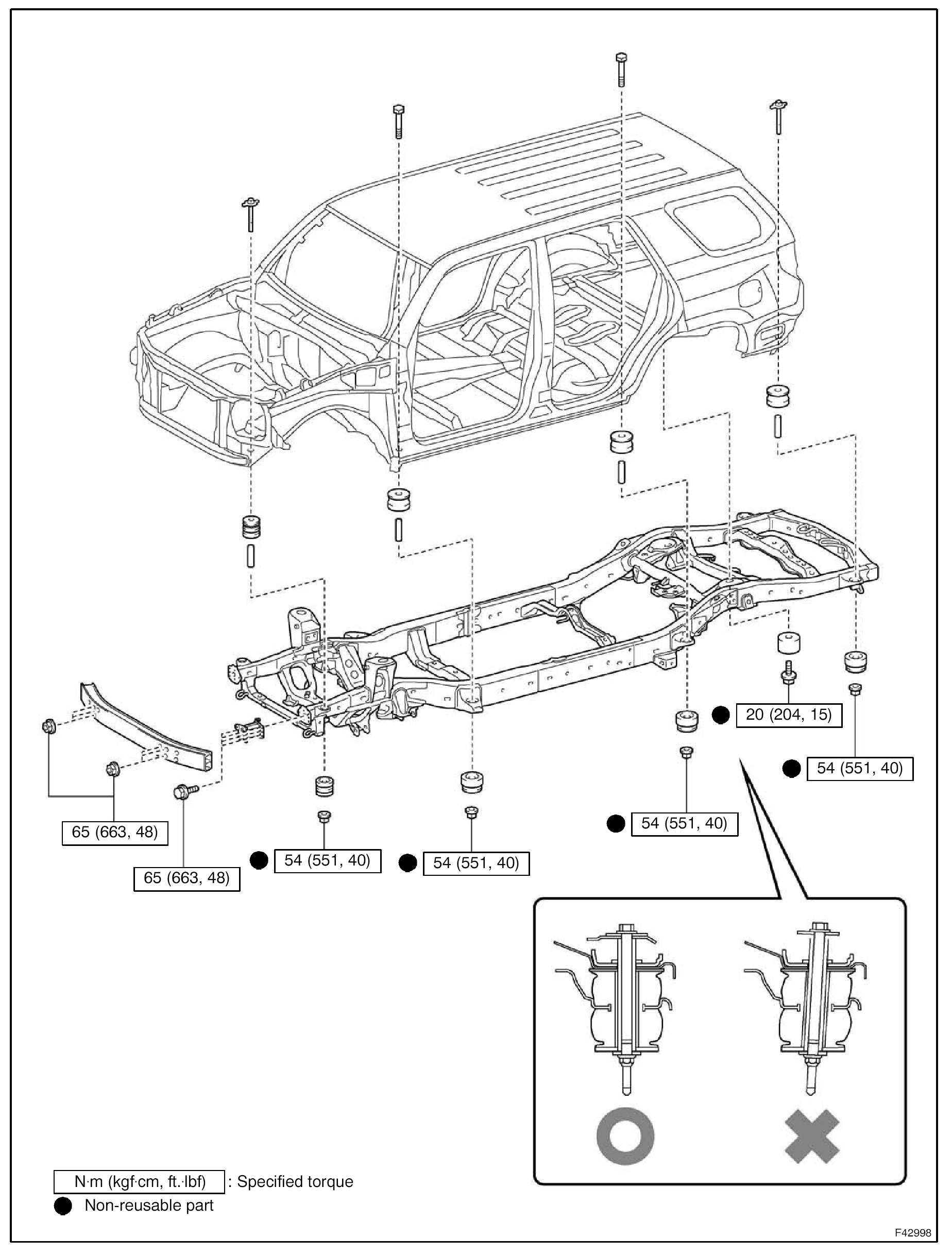 20 (204, 15)

54 (551, 40)

54 (551, 40)

65 (663, 48)

65 (663, 48)

54 (551, 40)

54 (551, 40)

N·m (kgf·cm, ft.·lbf) : Specified torque

Non-reusable part

F42998