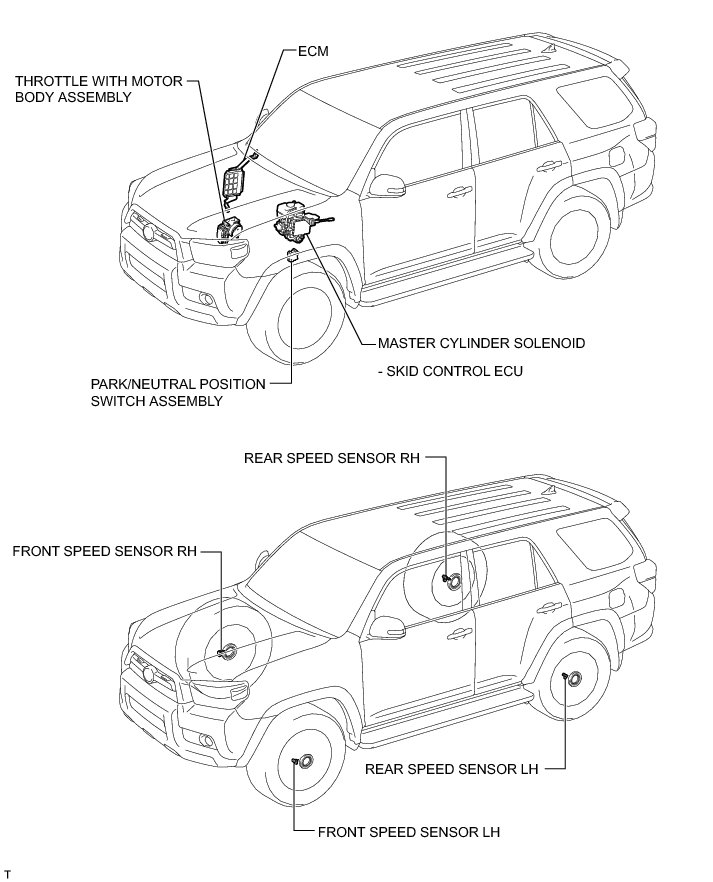 ECM

THROTTLE WITH MOTOR BODY ASSEMBLY

MASTER CYLINDER SOLENOID

- SKID CONTROL ECU

PARK/NEUTRAL POSITION SWITCH ASSEMBLY

REAR SPEED SENSOR RH

FRONT SPEED SENSOR RH

REAR SPEED SENSOR LH

FRONT SPEED SENSOR LH

T