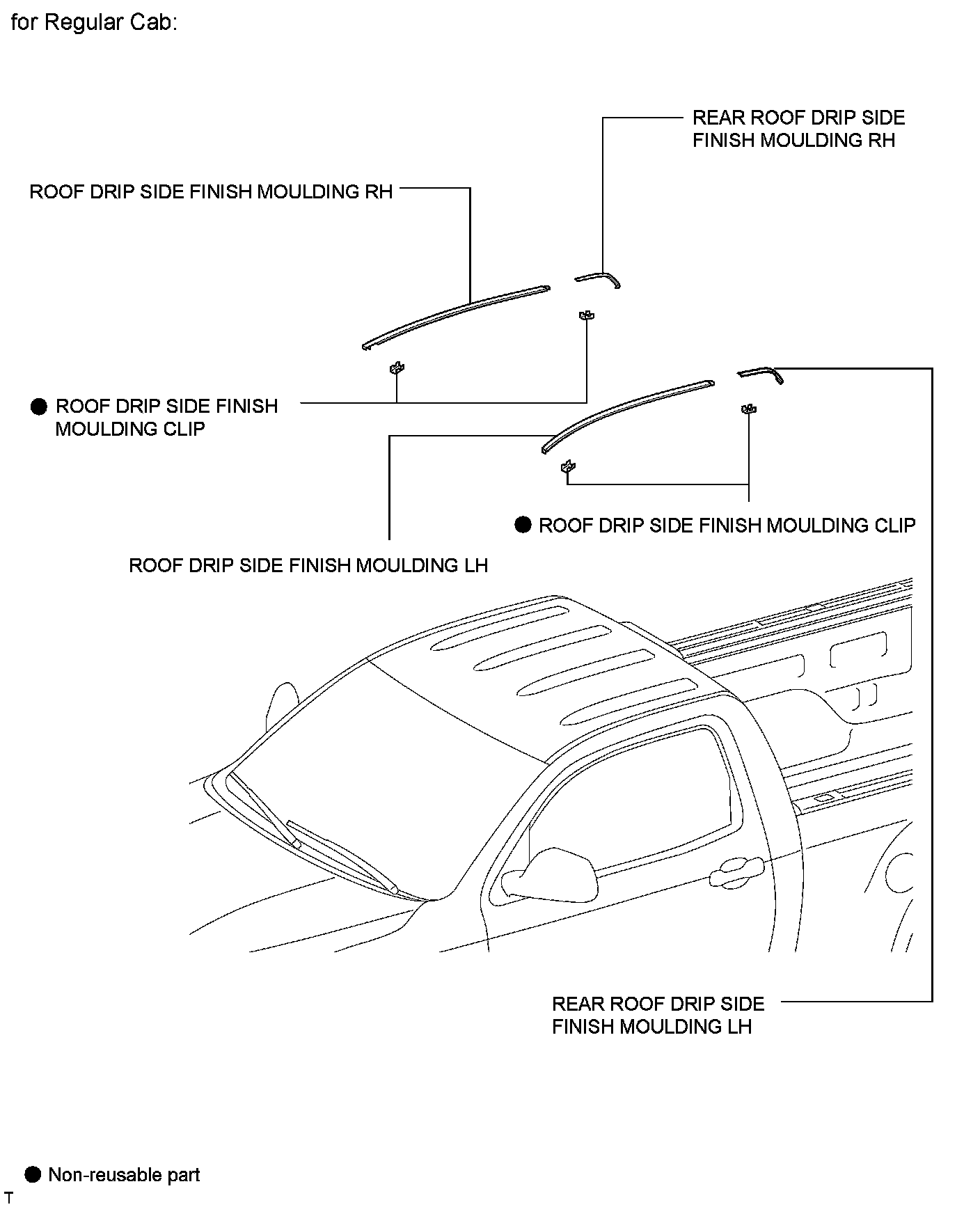 for Regular Cab:

REAR ROOF DRIP SIDE FINISH MOULDING RH

ROOF DRIP SIDE FINISH MOULDING RH

● ROOF DRIP SIDE FINISH MOULDING CLIP

● ROOF DRIP SIDE FINISH MOULDING CLIP

ROOF DRIP SIDE FINISH MOULDING LH

REAR ROOF DRIP SIDE FINISH MOULDING LH

● Non-reusable part

T