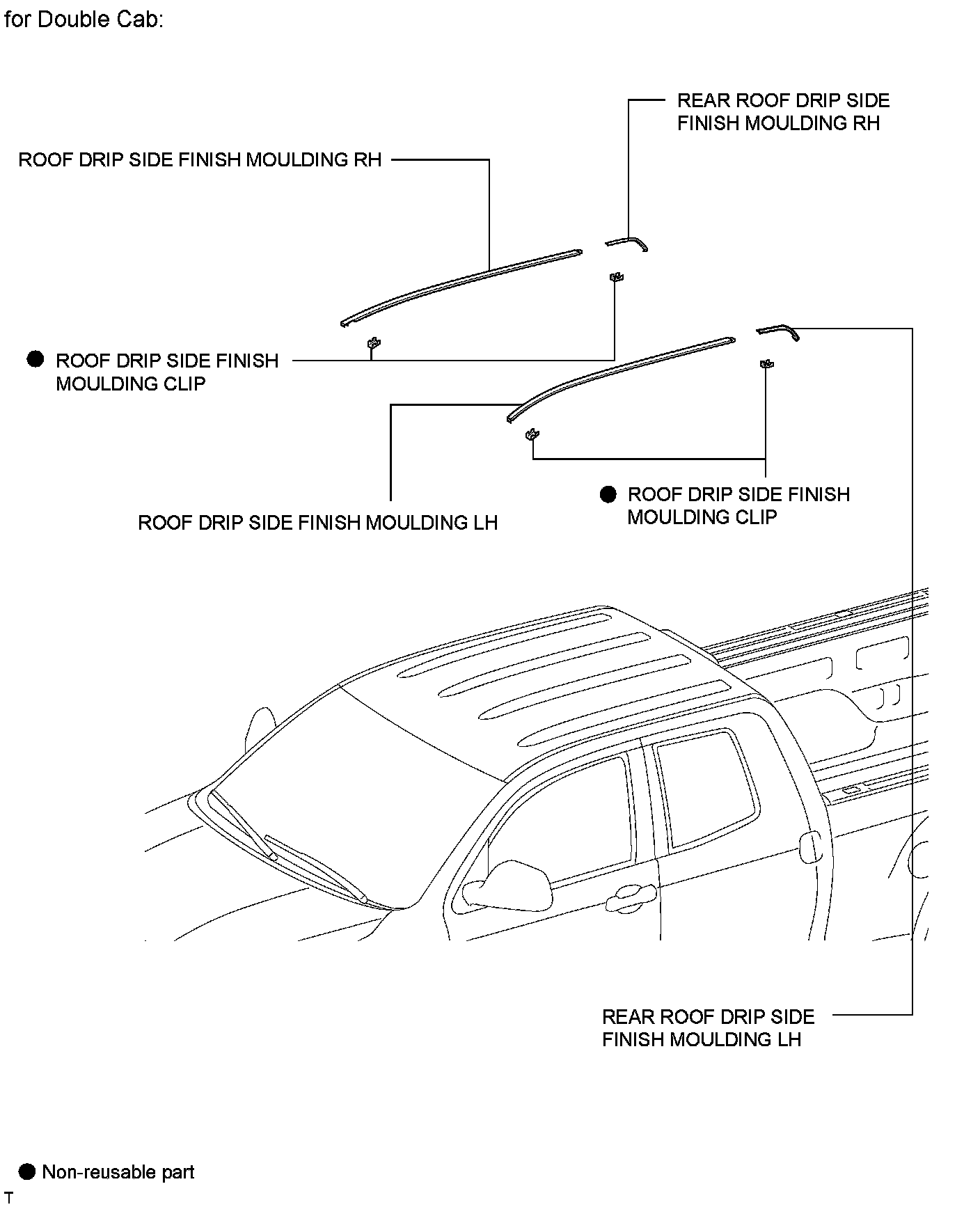 for Double Cab:

REAR ROOF DRIP SIDE FINISH MOULDING RH

ROOF DRIP SIDE FINISH MOULDING RH

● ROOF DRIP SIDE FINISH MOULDING CLIP

ROOF DRIP SIDE FINISH MOULDING LH

● ROOF DRIP SIDE FINISH MOULDING CLIP

REAR ROOF DRIP SIDE FINISH MOULDING LH

● Non-reusable part

T