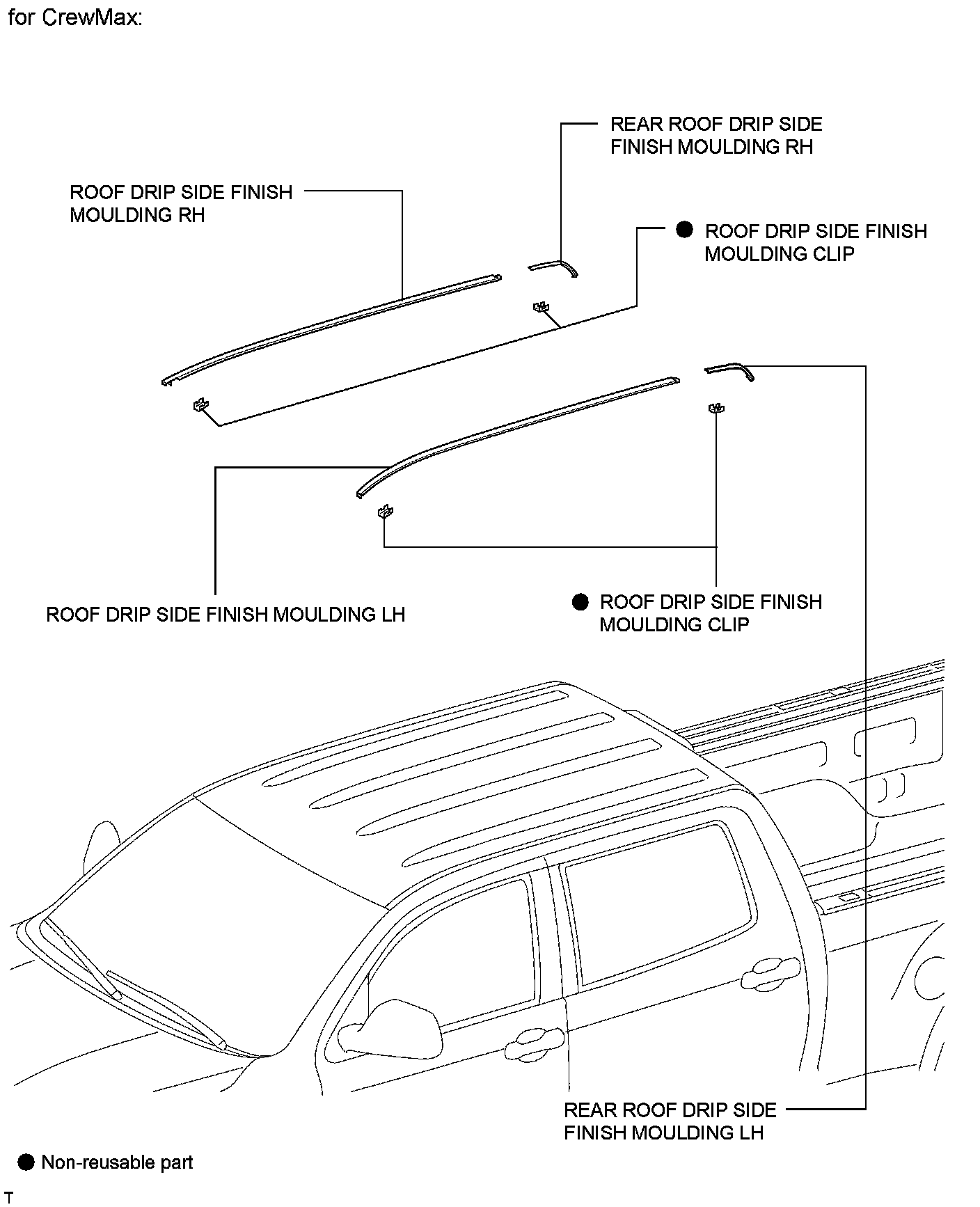 for CrewMax:

REAR ROOF DRIP SIDE FINISH MOULDING RH

ROOF DRIP SIDE FINISH MOULDING RH

● ROOF DRIP SIDE FINISH MOULDING CLIP

ROOF DRIP SIDE FINISH MOULDING LH

● ROOF DRIP SIDE FINISH MOULDING CLIP

REAR ROOF DRIP SIDE FINISH MOULDING LH

● Non-reusable part

T