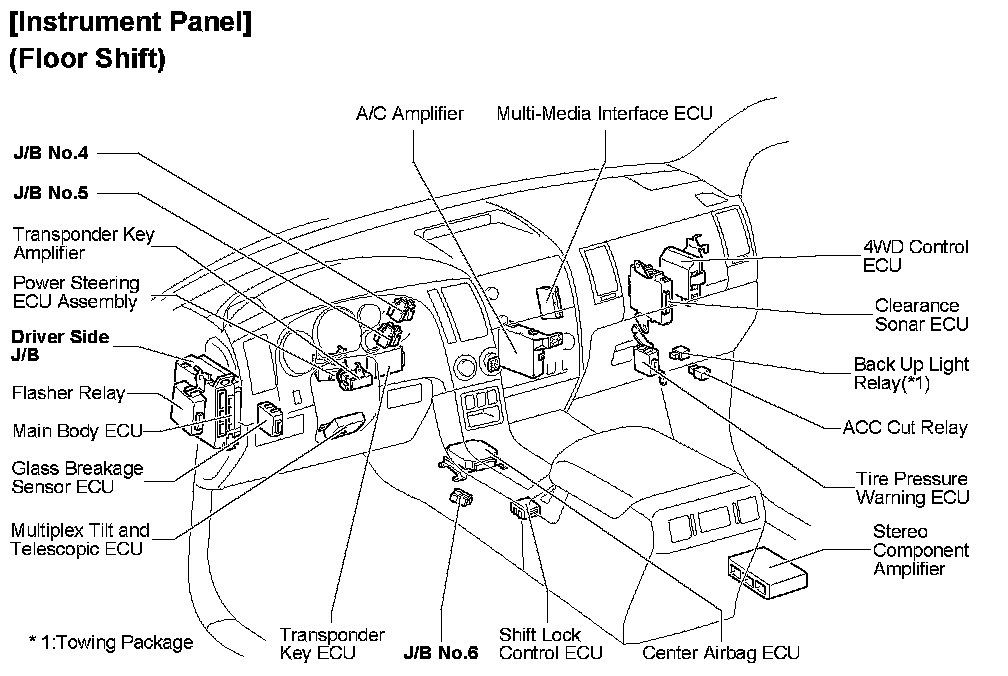 [Instrument Panel]
(Floor Shift)

A/C Amplifier
Multi-Media Interface ECU

J/B No.4
J/B No.5
Transponder Key Amplifier
Power Steering ECU Assembly
Driver Side J/B
Flasher Relay
Main Body ECU
Glass Breakage Sensor ECU
Multiplex Tilt and Telescopic ECU

4WD Control ECU
Clearance Sonar ECU
Back Up Light Relay(*1)
ACC Cut Relay
Tire Pressure Warning ECU
Stereo Component Amplifier

* 1:Towing Package
Transponder Key ECU
J/B No.6
Shift Lock Control ECU
Center Airbag ECU