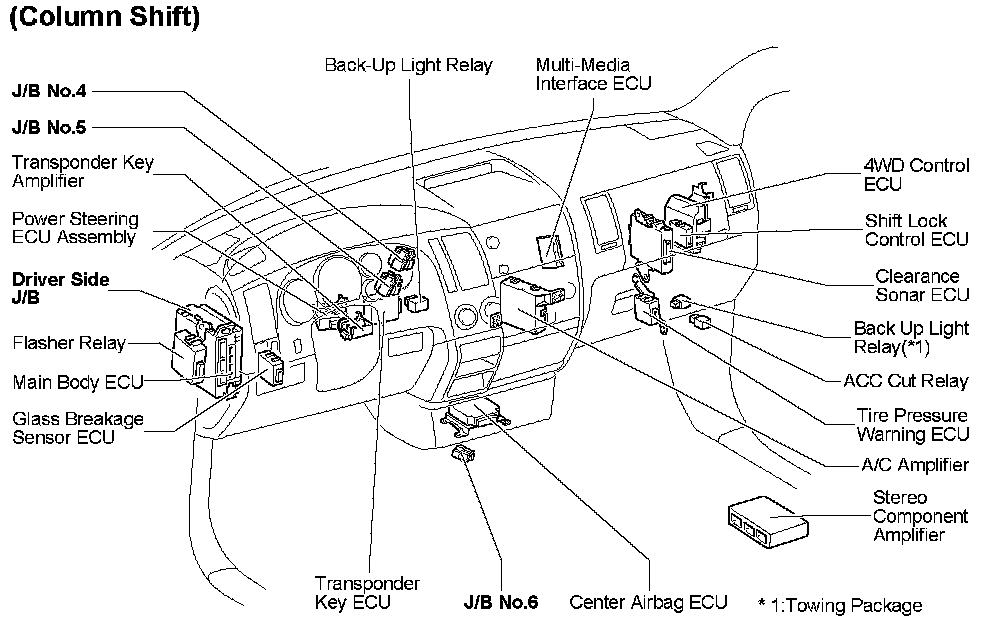 (Column Shift)

J/B No.4

J/B No.5

Transponder Key Amplifier

Power Steering ECU Assembly

Driver Side J/B

Flasher Relay

Main Body ECU

Glass Breakage Sensor ECU

Back-Up Light Relay

Multi-Media Interface ECU

4WD Control ECU

Shift Lock Control ECU

Clearance Sonar ECU

Back Up Light Relay(*1)

ACC Cut Relay

Tire Pressure Warning ECU

A/C Amplifier

Stereo Component Amplifier

Transponder Key ECU

J/B No.6

Center Airbag ECU

* 1:Towing Package