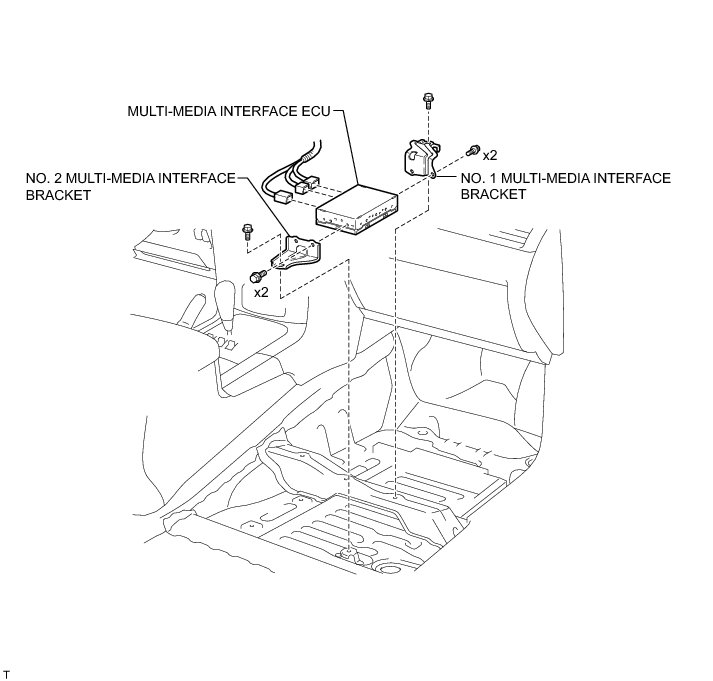 MULTI-MEDIA INTERFACE ECU

x2

NO. 2 MULTI-MEDIA INTERFACE BRACKET

NO. 1 MULTI-MEDIA INTERFACE BRACKET

x2

T