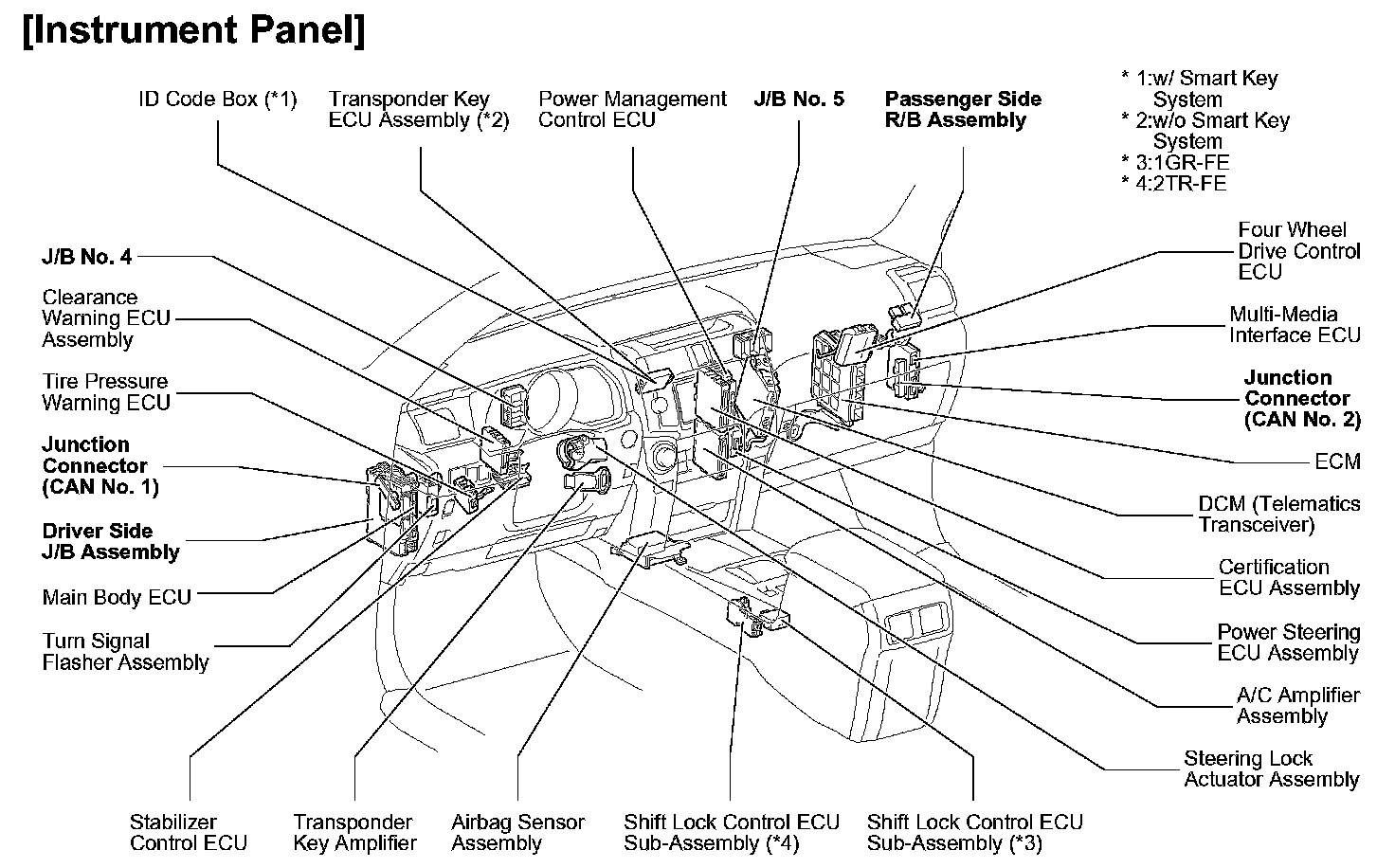 [Instrument Panel]

ID Code Box (*1)

Transponder Key ECU Assembly (*2)

Power Management Control ECU

J/B No. 5

Passenger Side R/B Assembly

* 1:w/ Smart Key System
* 2:w/o Smart Key System
* 3:1GR-FE
* 4:2TR-FE

J/B No. 4

Clearance Warning ECU Assembly

Tire Pressure Warning ECU

Junction Connector (CAN No. 1)

Driver Side J/B Assembly

Main Body ECU

Turn Signal Flasher Assembly

Four Wheel Drive Control ECU

Multi-Media Interface ECU

Junction Connector (CAN No. 2)

ECM

DCM (Telematics Transceiver)

Certification ECU Assembly

Power Steering ECU Assembly

A/C Amplifier Assembly

Steering Lock Actuator Assembly

Stabilizer Control ECU

Transponder Key Amplifier

Airbag Sensor Assembly

Shift Lock Control ECU Sub-Assembly (*4)

Shift Lock Control ECU Sub-Assembly (*3)