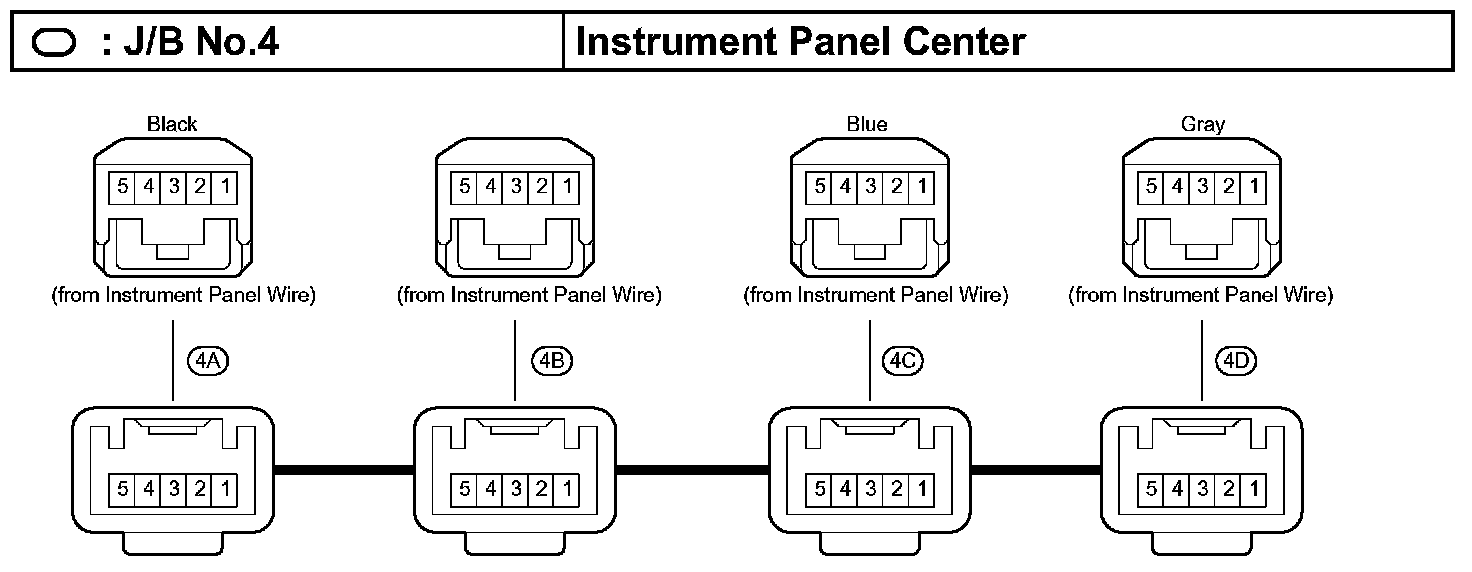 : J/B No.4

Instrument Panel Center

Black

5 4 3 2 1

(from Instrument Panel Wire)

4A

5 4 3 2 1

5 4 3 2 1

(from Instrument Panel Wire)

4B

5 4 3 2 1

Blue

5 4 3 2 1

(from Instrument Panel Wire)

4C

5 4 3 2 1

Gray

5 4 3 2 1

(from Instrument Panel Wire)

4D

5 4 3 2 1