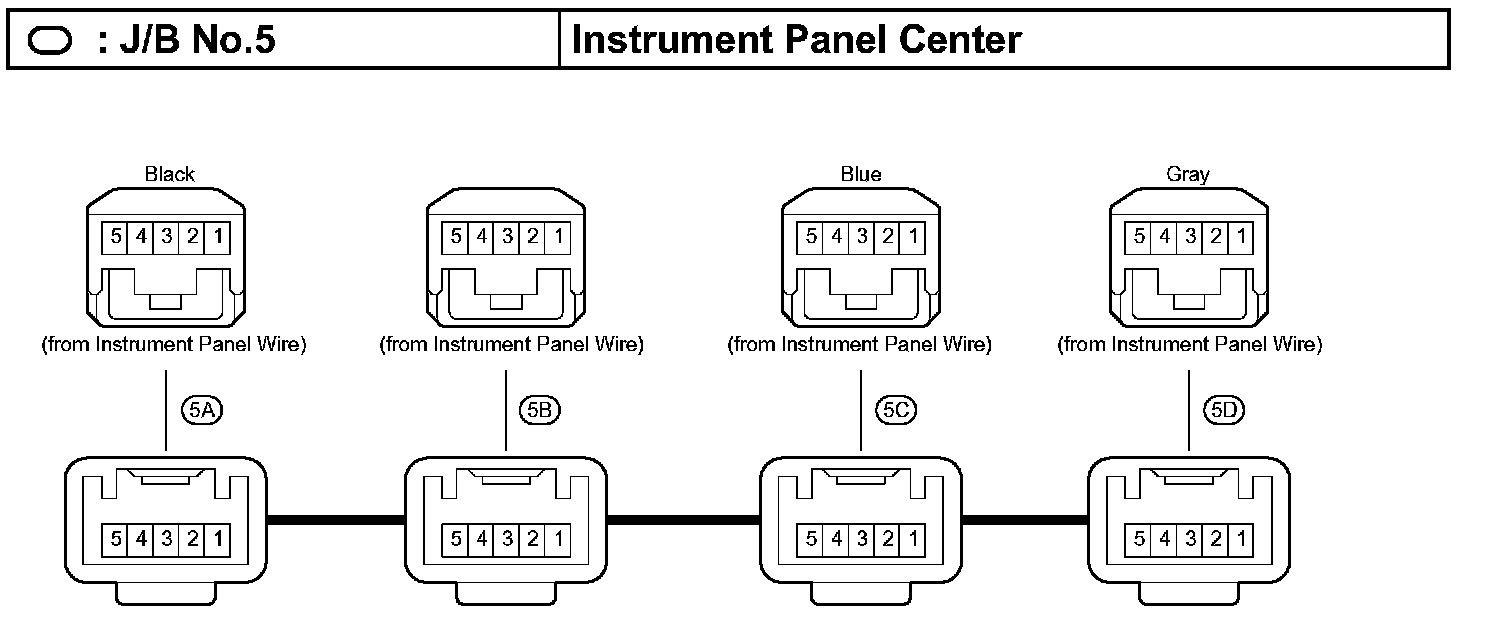 | : J/B No.5 | Instrument Panel Center |
|---|---|

Black

5 4 3 2 1

(from Instrument Panel Wire)

5A

5 4 3 2 1

5 4 3 2 1

(from Instrument Panel Wire)

5B

5 4 3 2 1

Blue

5 4 3 2 1

(from Instrument Panel Wire)

5C

5 4 3 2 1

Gray

5 4 3 2 1

(from Instrument Panel Wire)

5D

5 4 3 2 1