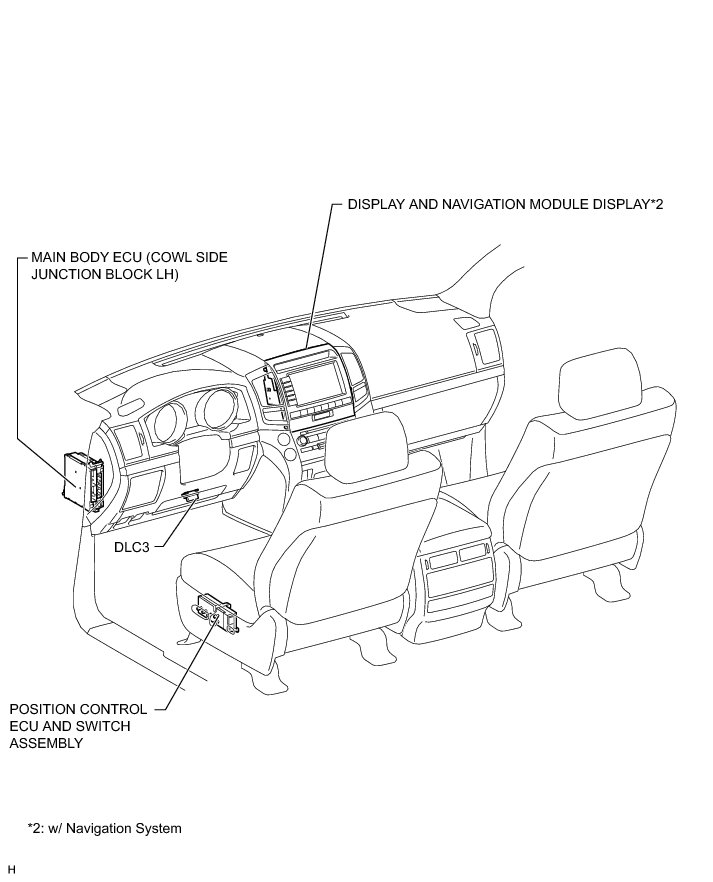 DISPLAY AND NAVIGATION MODULE DISPLAY*2

MAIN BODY ECU (COWL SIDE JUNCTION BLOCK LH)

DLC3

POSITION CONTROL ECU AND SWITCH ASSEMBLY

*2: w/ Navigation System

H