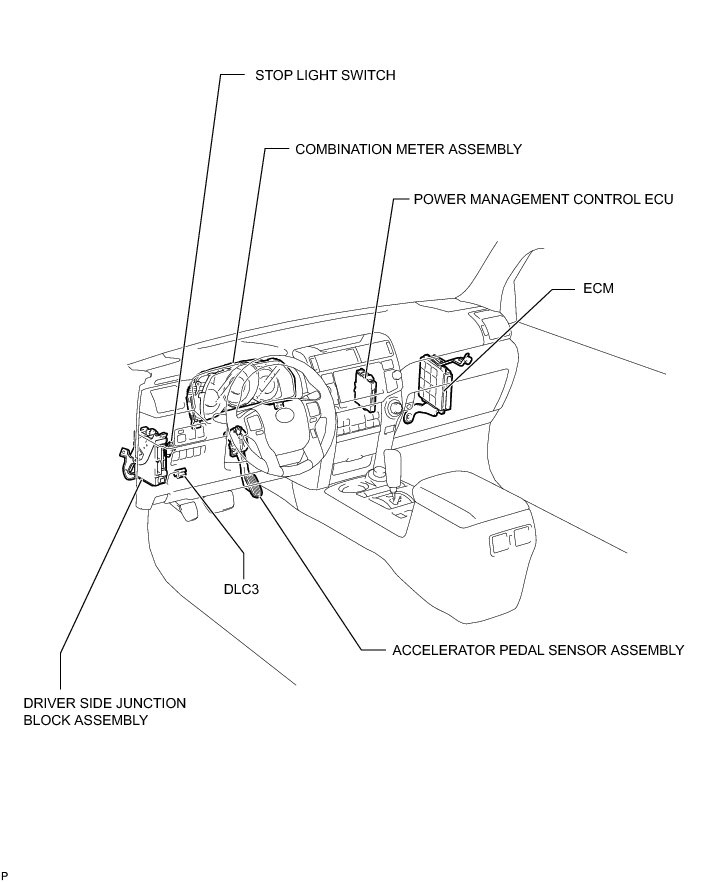 STOP LIGHT SWITCH

COMBINATION METER ASSEMBLY

POWER MANAGEMENT CONTROL ECU

ECM

DLC3

ACCELERATOR PEDAL SENSOR ASSEMBLY

DRIVER SIDE JUNCTION BLOCK ASSEMBLY

P