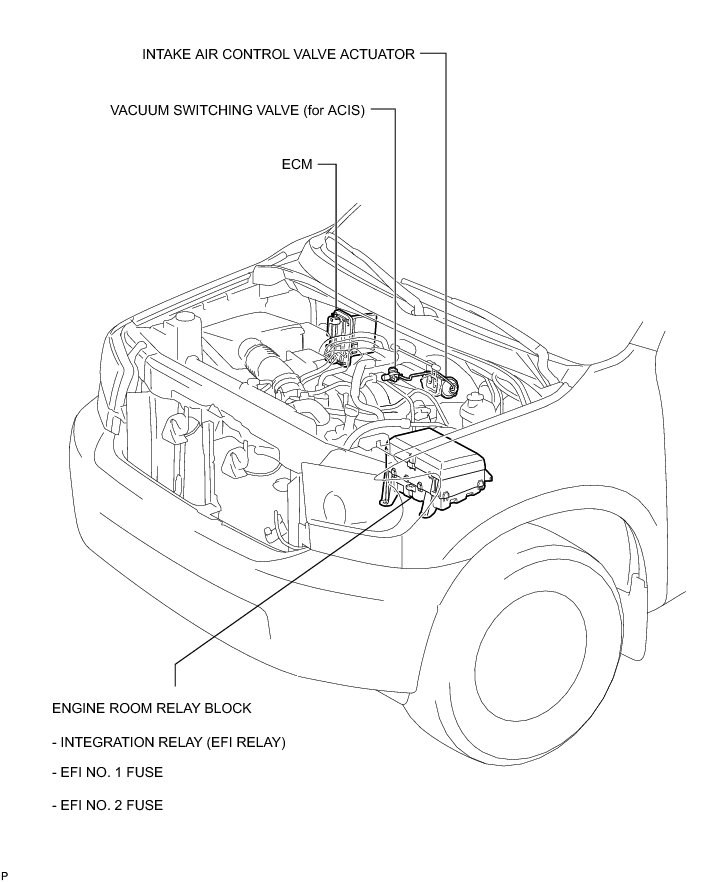 INTAKE AIR CONTROL VALVE ACTUATOR

VACUUM SWITCHING VALVE (for ACIS)

ECM

ENGINE ROOM RELAY BLOCK

- INTEGRATION RELAY (EFI RELAY)

- EFI NO. 1 FUSE

- EFI NO. 2 FUSE

P