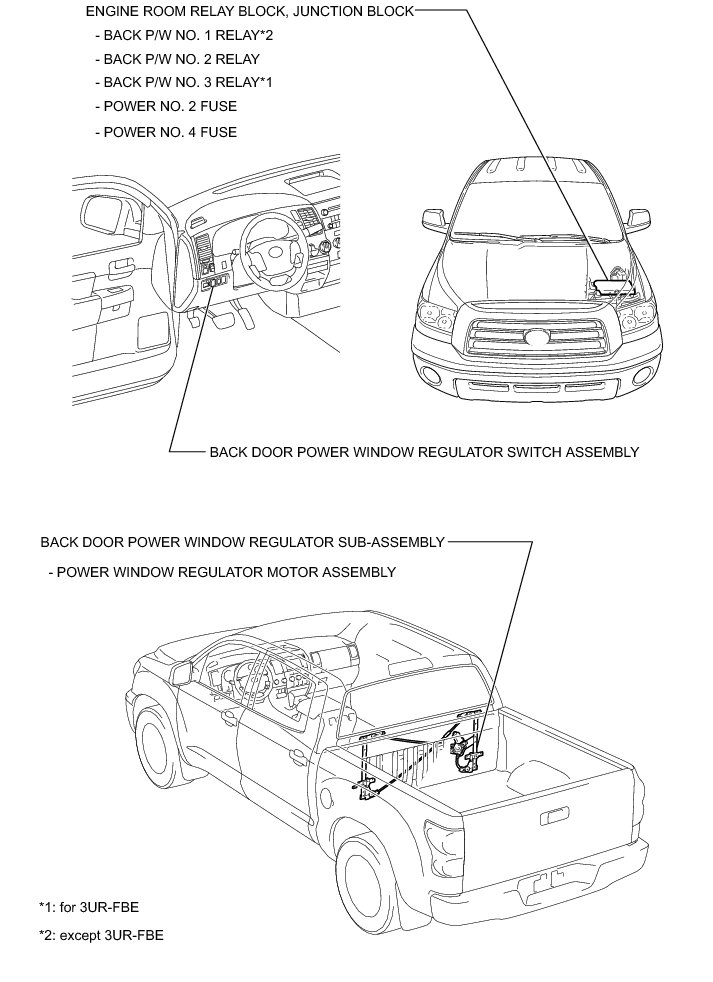 ENGINE ROOM RELAY BLOCK, JUNCTION BLOCK
- BACK P/W NO. 1 RELAY*2
- BACK P/W NO. 2 RELAY
- BACK P/W NO. 3 RELAY*1
- POWER NO. 2 FUSE
- POWER NO. 4 FUSE

BACK DOOR POWER WINDOW REGULATOR SWITCH ASSEMBLY

BACK DOOR POWER WINDOW REGULATOR SUB-ASSEMBLY
- POWER WINDOW REGULATOR MOTOR ASSEMBLY

*1: for 3UR-FBE

*2: except 3UR-FBE