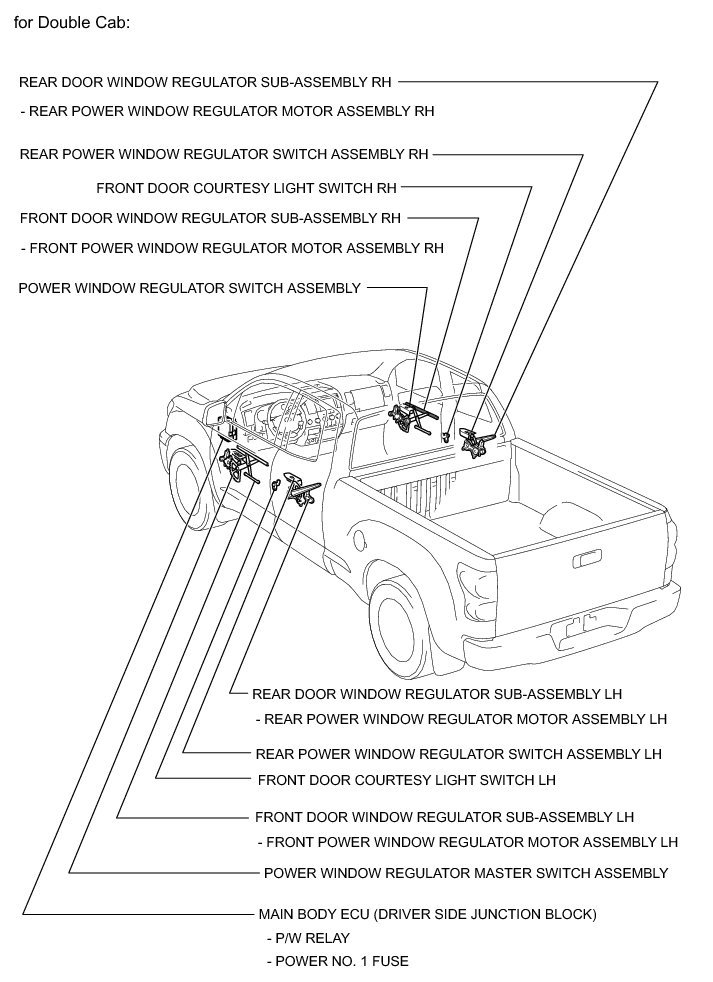 for Double Cab:

REAR DOOR WINDOW REGULATOR SUB-ASSEMBLY RH
- REAR POWER WINDOW REGULATOR MOTOR ASSEMBLY RH

REAR POWER WINDOW REGULATOR SWITCH ASSEMBLY RH

FRONT DOOR COURTESY LIGHT SWITCH RH

FRONT DOOR WINDOW REGULATOR SUB-ASSEMBLY RH
- FRONT POWER WINDOW REGULATOR MOTOR ASSEMBLY RH

POWER WINDOW REGULATOR SWITCH ASSEMBLY

REAR DOOR WINDOW REGULATOR SUB-ASSEMBLY LH
- REAR POWER WINDOW REGULATOR MOTOR ASSEMBLY LH

REAR POWER WINDOW REGULATOR SWITCH ASSEMBLY LH

FRONT DOOR COURTESY LIGHT SWITCH LH

FRONT DOOR WINDOW REGULATOR SUB-ASSEMBLY LH
- FRONT POWER WINDOW REGULATOR MOTOR ASSEMBLY LH

POWER WINDOW REGULATOR MASTER SWITCH ASSEMBLY

MAIN BODY ECU (DRIVER SIDE JUNCTION BLOCK)
- P/W RELAY
- POWER NO. 1 FUSE