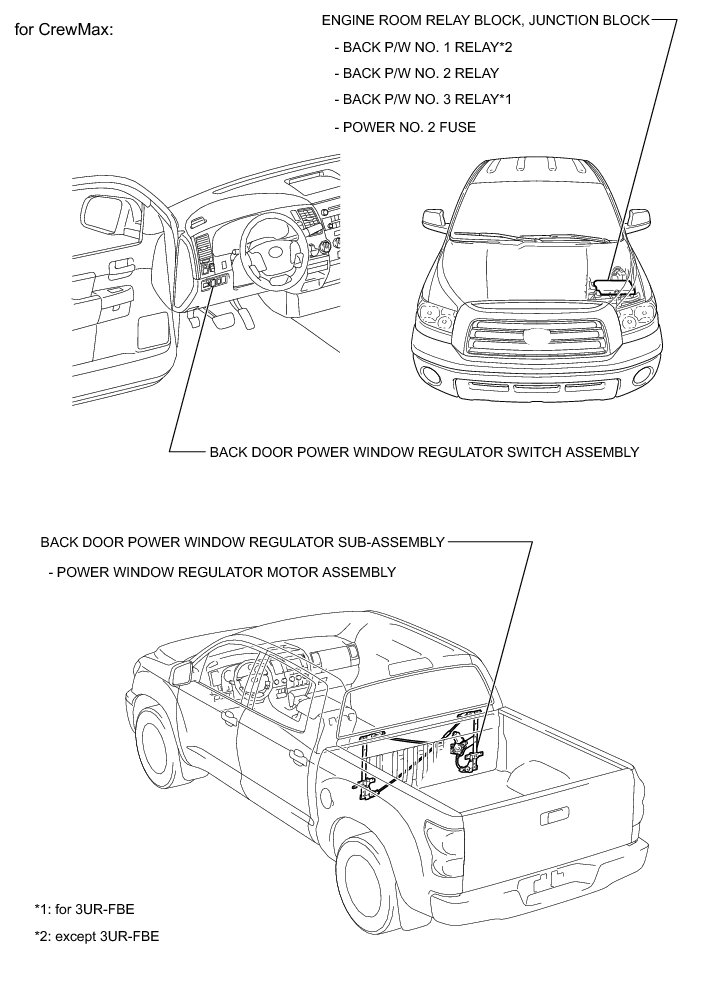 for CrewMax:

ENGINE ROOM RELAY BLOCK, JUNCTION BLOCK
- BACK P/W NO. 1 RELAY*2
- BACK P/W NO. 2 RELAY
- BACK P/W NO. 3 RELAY*1
- POWER NO. 2 FUSE

BACK DOOR POWER WINDOW REGULATOR SWITCH ASSEMBLY

BACK DOOR POWER WINDOW REGULATOR SUB-ASSEMBLY
- POWER WINDOW REGULATOR MOTOR ASSEMBLY

*1: for 3UR-FBE
*2: except 3UR-FBE