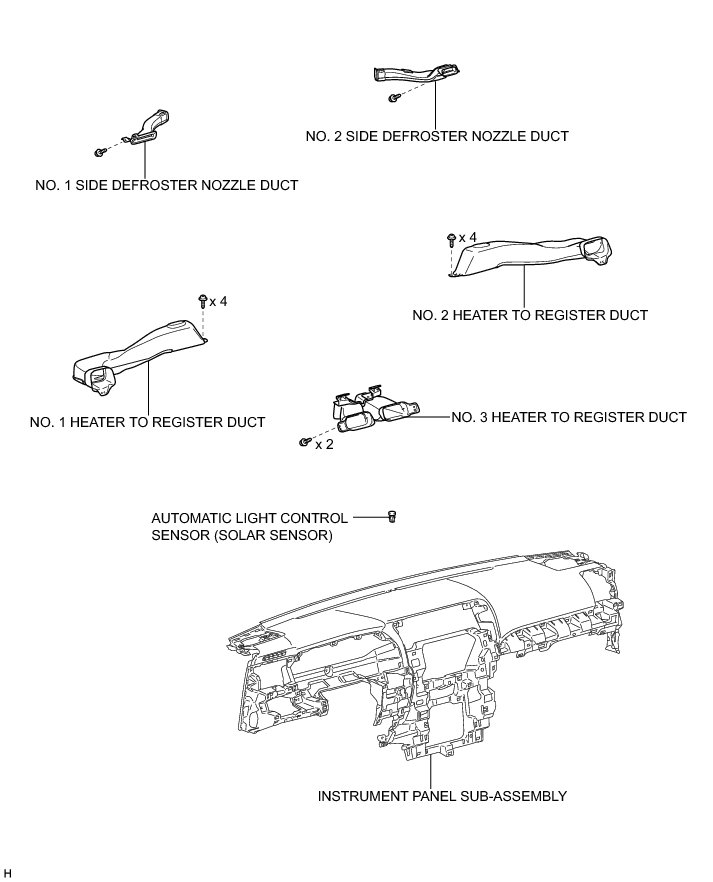 NO. 2 SIDE DEFROSTER NOZZLE DUCT

NO. 1 SIDE DEFROSTER NOZZLE DUCT

x 4

NO. 2 HEATER TO REGISTER DUCT

x 4

NO. 1 HEATER TO REGISTER DUCT

NO. 3 HEATER TO REGISTER DUCT

x 2

AUTOMATIC LIGHT CONTROL SENSOR (SOLAR SENSOR)

INSTRUMENT PANEL SUB-ASSEMBLY

H