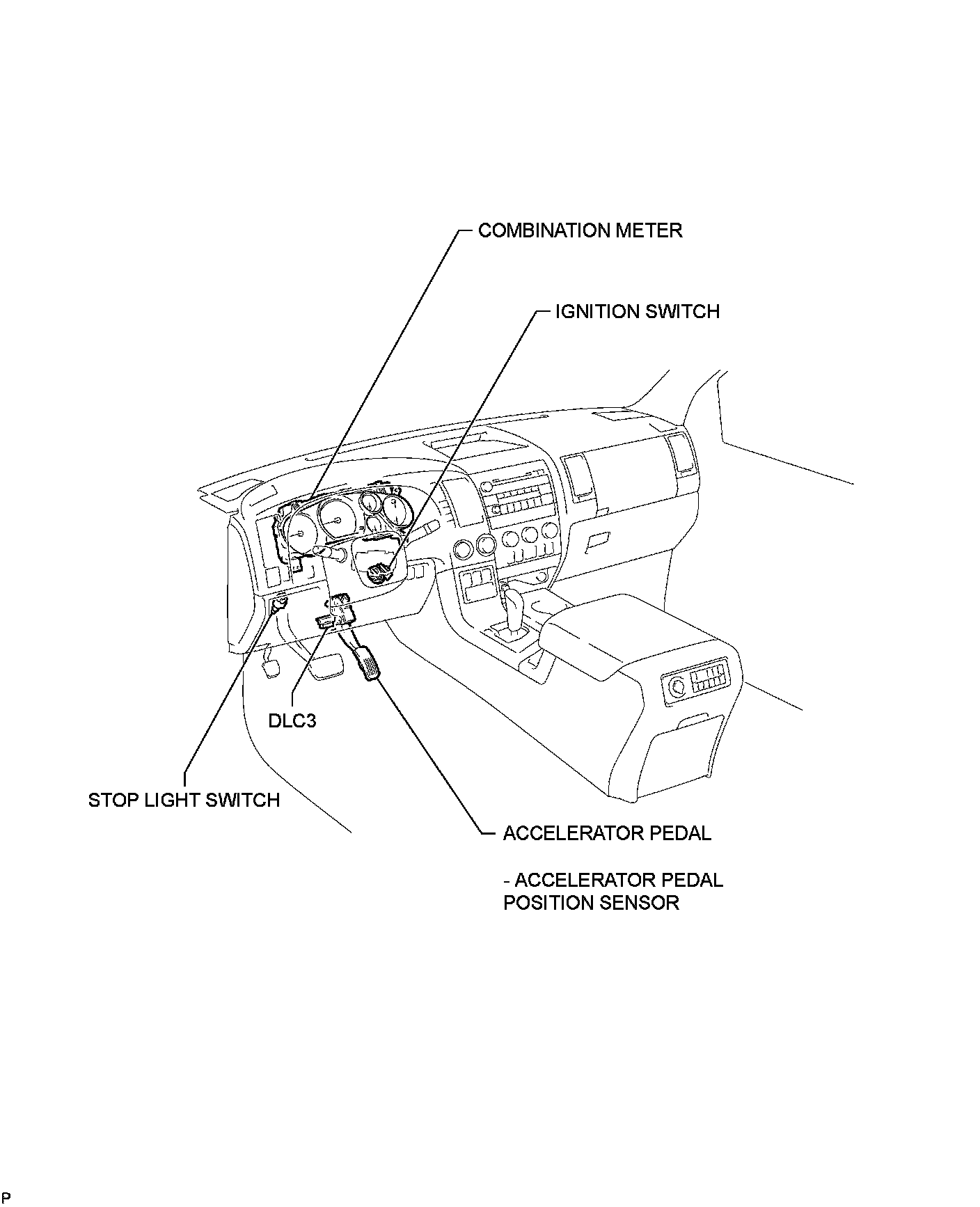 COMBINATION METER

IGNITION SWITCH

DLC3

STOP LIGHT SWITCH

ACCELERATOR PEDAL

- ACCELERATOR PEDAL POSITION SENSOR

P