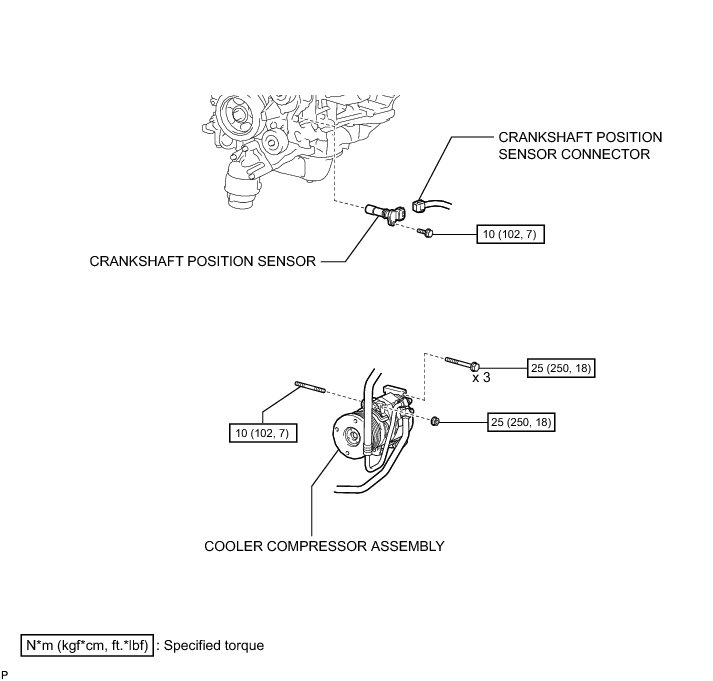 CRANKSHAFT POSITION SENSOR CONNECTOR

10 (102, 7)

CRANKSHAFT POSITION SENSOR

25 (250, 18)

x 3

10 (102, 7)

25 (250, 18)

COOLER COMPRESSOR ASSEMBLY

N*m (kgf*cm, ft.*lbf) : Specified torque

P