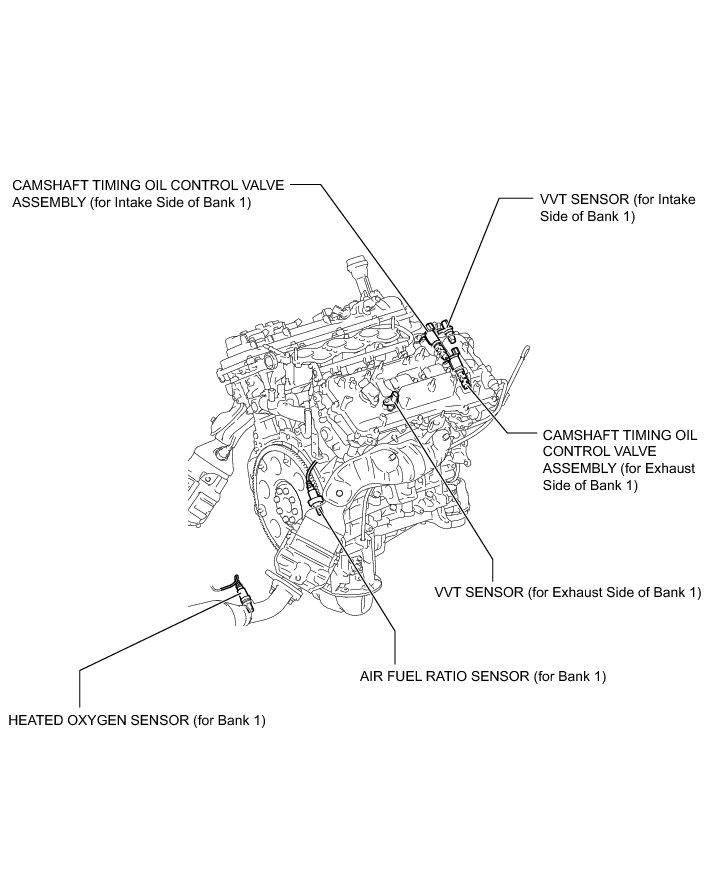 CAMSHAFT TIMING OIL CONTROL VALVE ASSEMBLY (for Intake Side of Bank 1)

VVT SENSOR (for Intake Side of Bank 1)

CAMSHAFT TIMING OIL CONTROL VALVE ASSEMBLY (for Exhaust Side of Bank 1)

VVT SENSOR (for Exhaust Side of Bank 1)

AIR FUEL RATIO SENSOR (for Bank 1)

HEATED OXYGEN SENSOR (for Bank 1)