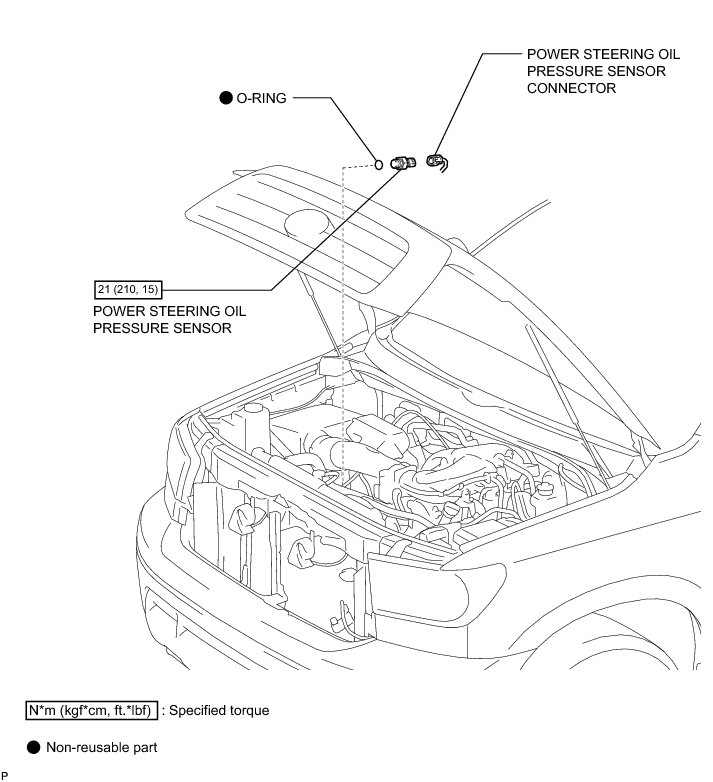 POWER STEERING OIL PRESSURE SENSOR CONNECTOR

● O-RING

21 (210, 15)

POWER STEERING OIL PRESSURE SENSOR

N*m (kgf*cm, ft.*lbf) : Specified torque

● Non-reusable part

P