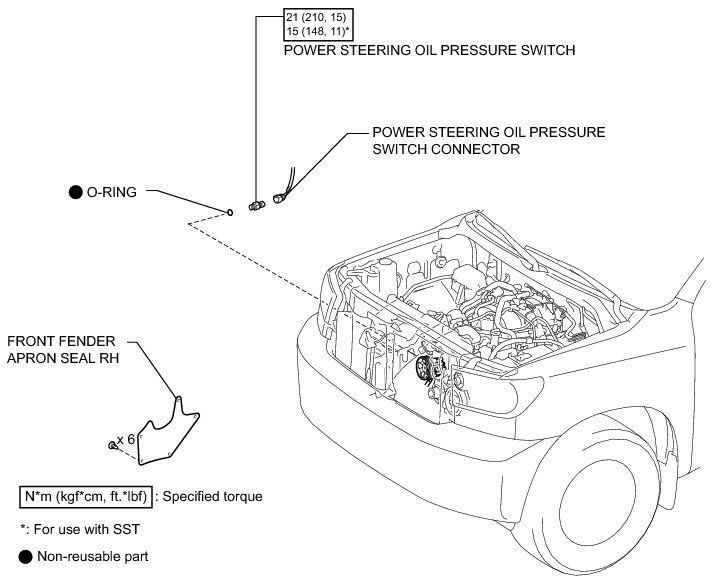 21 (210, 15)
15 (148, 11)*
POWER STEERING OIL PRESSURE SWITCH

POWER STEERING OIL PRESSURE SWITCH CONNECTOR

● O-RING

FRONT FENDER APRON SEAL RH

x 6

N*m (kgf*cm, ft.*lbf) : Specified torque

*: For use with SST

● Non-reusable part