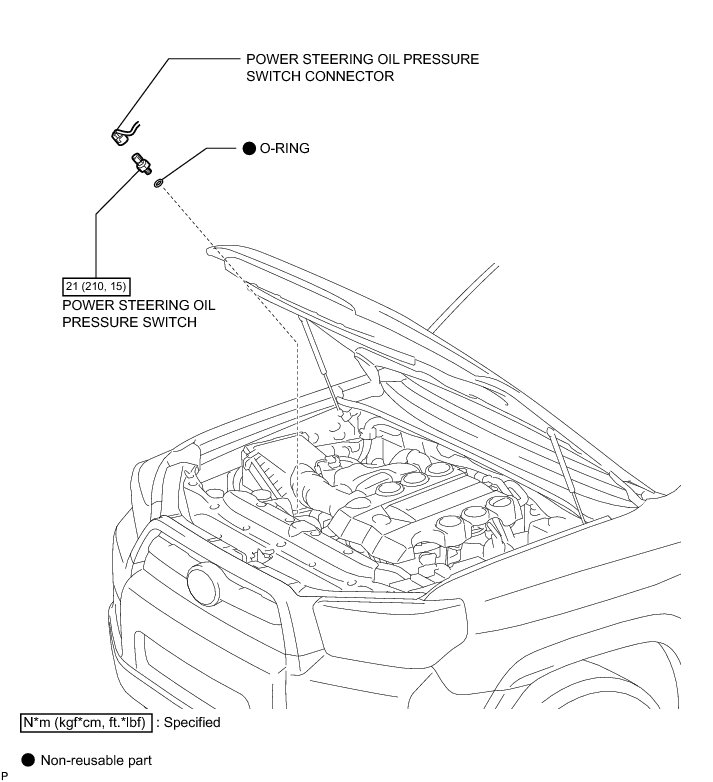 POWER STEERING OIL PRESSURE SWITCH CONNECTOR

● O-RING

21 (210, 15)
POWER STEERING OIL PRESSURE SWITCH

N*m (kgf*cm, ft.*lbf) : Specified

● Non-reusable part

P