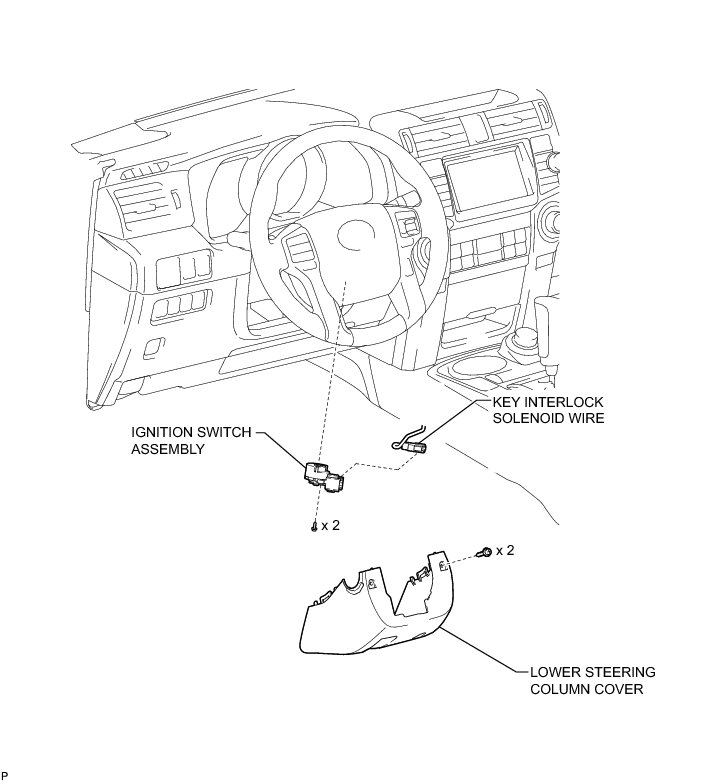 KEY INTERLOCK SOLENOID WIRE

IGNITION SWITCH ASSEMBLY

x 2

x 2

LOWER STEERING COLUMN COVER

P