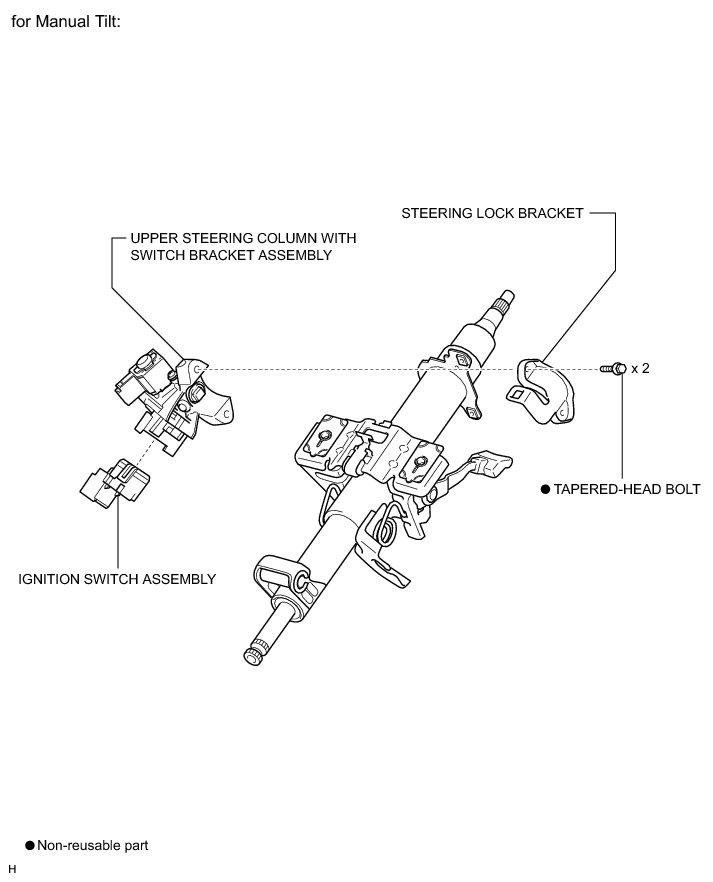 for Manual Tilt:

STEERING LOCK BRACKET

UPPER STEERING COLUMN WITH SWITCH BRACKET ASSEMBLY

x 2

● TAPERED-HEAD BOLT

IGNITION SWITCH ASSEMBLY

● Non-reusable part

H