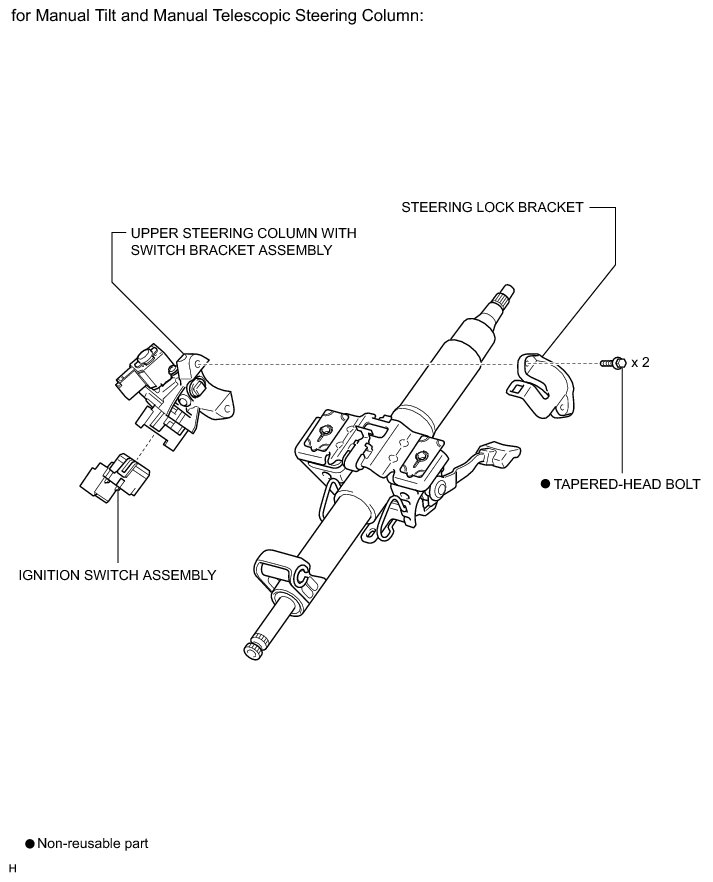 for Manual Tilt and Manual Telescopic Steering Column:

STEERING LOCK BRACKET

UPPER STEERING COLUMN WITH SWITCH BRACKET ASSEMBLY

x 2

● TAPERED-HEAD BOLT

IGNITION SWITCH ASSEMBLY

● Non-reusable part

H