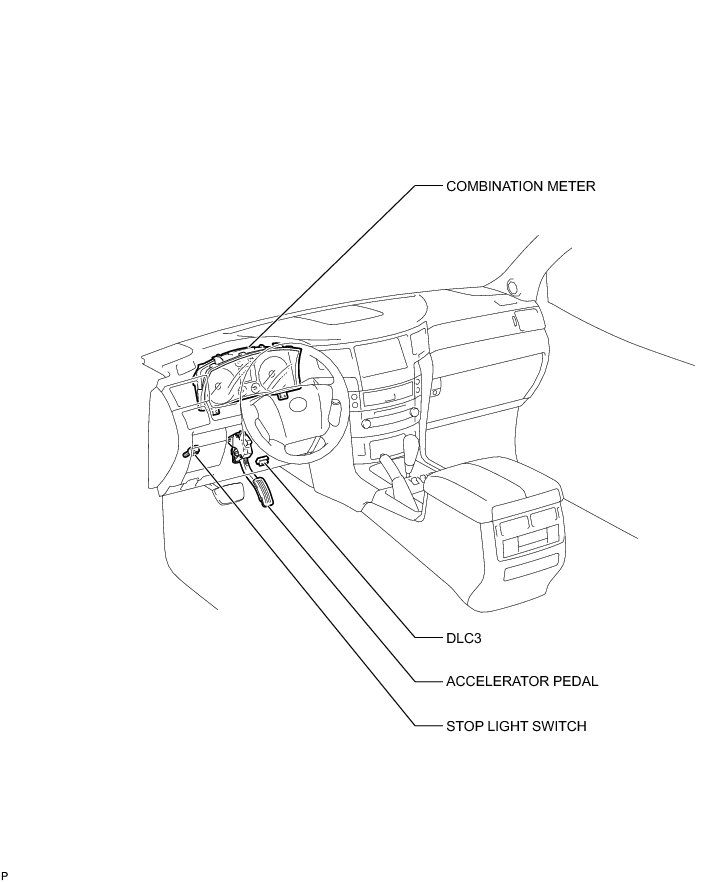 COMBINATION METER

DLC3

ACCELERATOR PEDAL

STOP LIGHT SWITCH

P