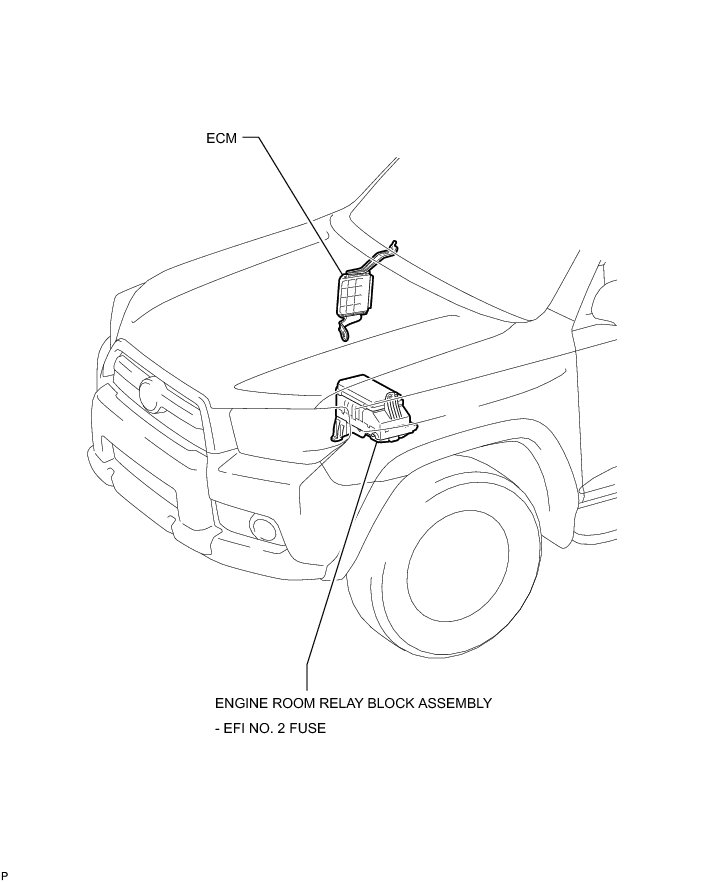 ECM

ENGINE ROOM RELAY BLOCK ASSEMBLY
- EFI NO. 2 FUSE

P