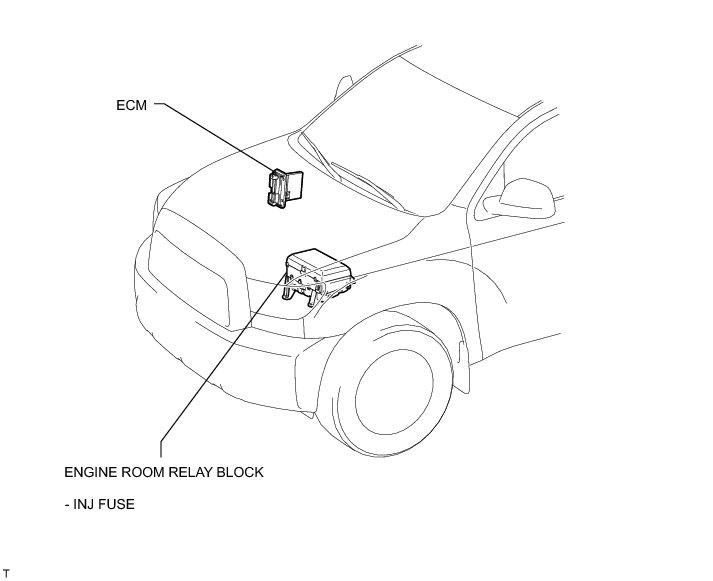 ECM

ENGINE ROOM RELAY BLOCK

- INJ FUSE

T