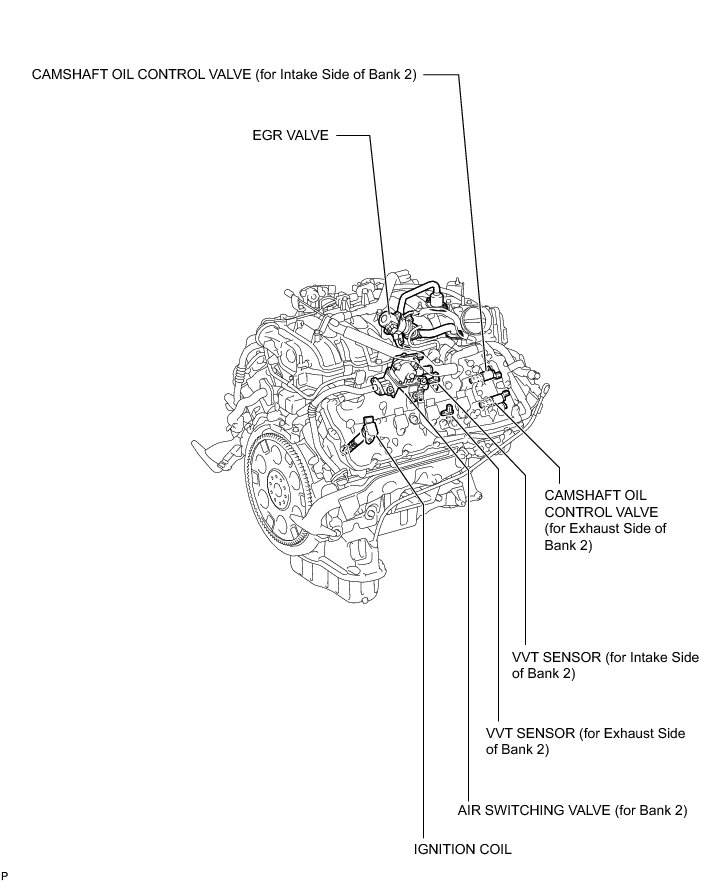 CAMSHAFT OIL CONTROL VALVE (for Intake Side of Bank 2)

EGR VALVE

CAMSHAFT OIL CONTROL VALVE (for Exhaust Side of Bank 2)

VVT SENSOR (for Intake Side of Bank 2)

VVT SENSOR (for Exhaust Side of Bank 2)

AIR SWITCHING VALVE (for Bank 2)

IGNITION COIL

P