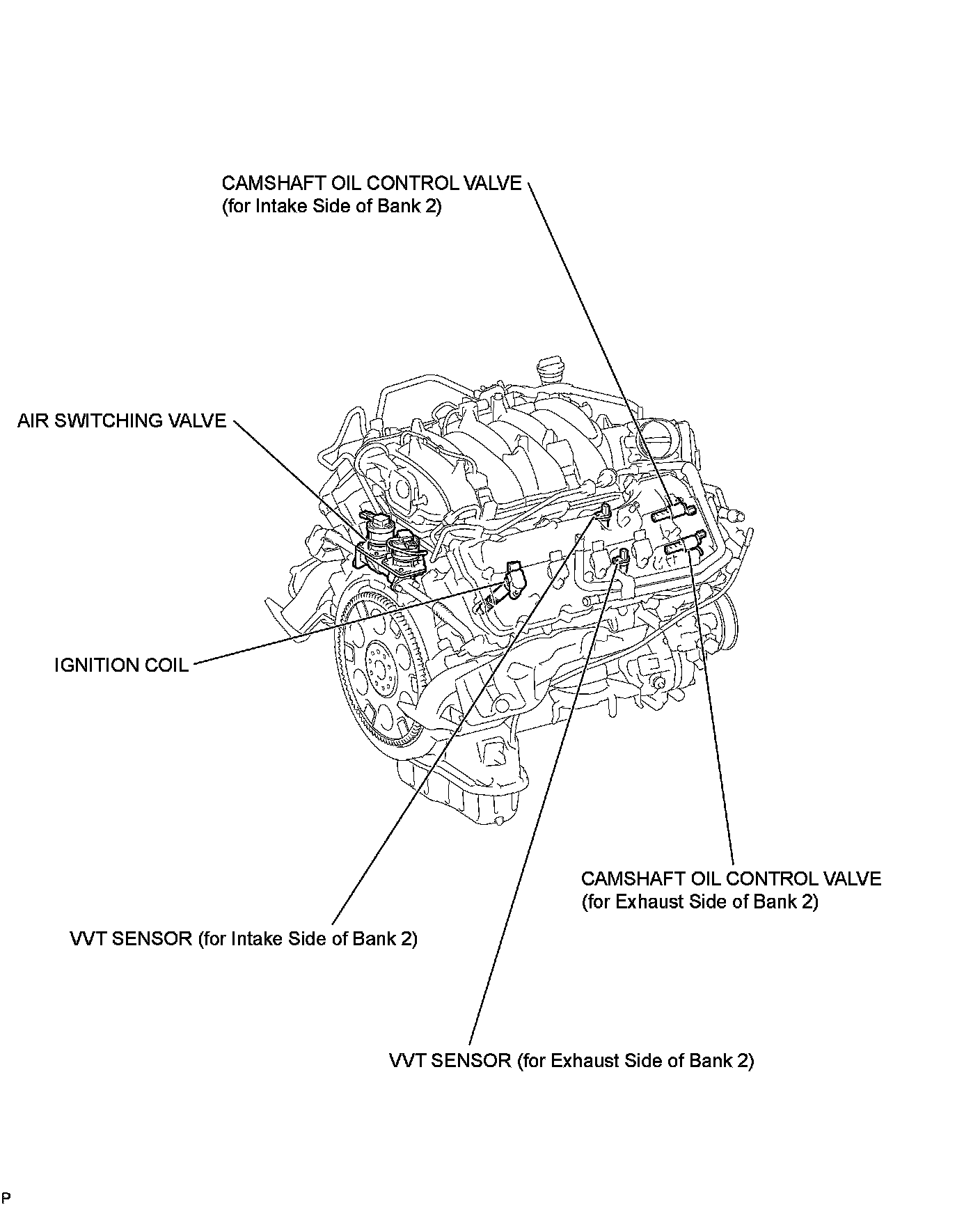 CAMSHAFT OIL CONTROL VALVE
(for Intake Side of Bank 2)

AIR SWITCHING VALVE

IGNITION COIL

CAMSHAFT OIL CONTROL VALVE
(for Exhaust Side of Bank 2)

VVT SENSOR (for Intake Side of Bank 2)

VVT SENSOR (for Exhaust Side of Bank 2)

P