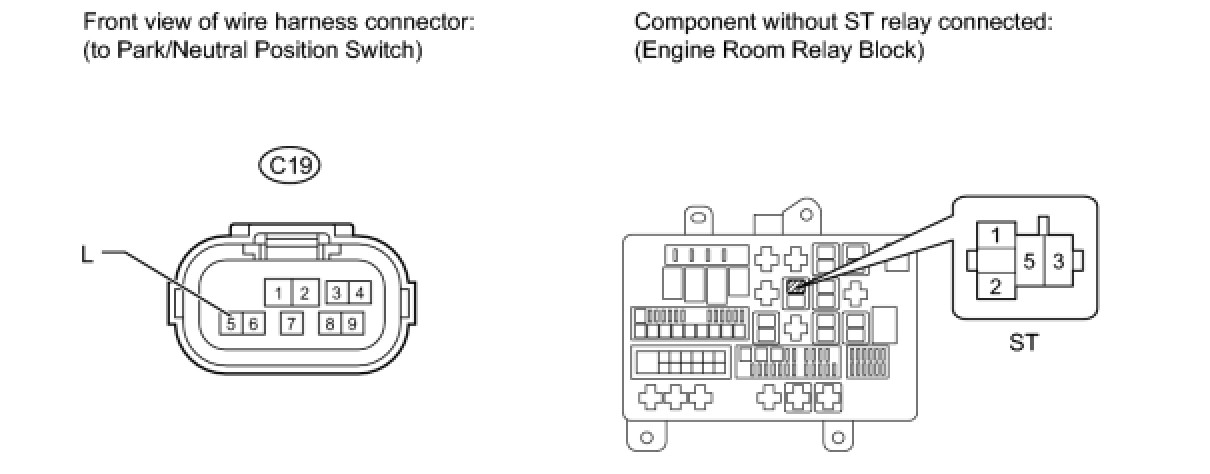 Front view of wire harness connector:
(to Park/Neutral Position Switch)

C19

L

1 2 3 4
5 6 7 8 9

Component without ST relay connected:
(Engine Room Relay Block)

1
5 3
2

ST