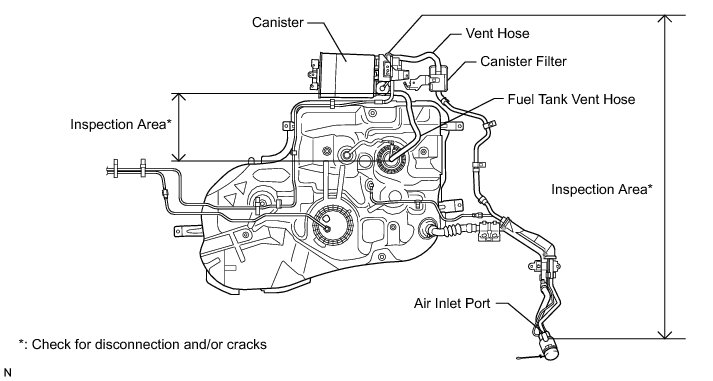 Canister

Vent Hose

Canister Filter

Fuel Tank Vent Hose

Inspection Area*

Inspection Area*

Air Inlet Port

*: Check for disconnection and/or cracks

N