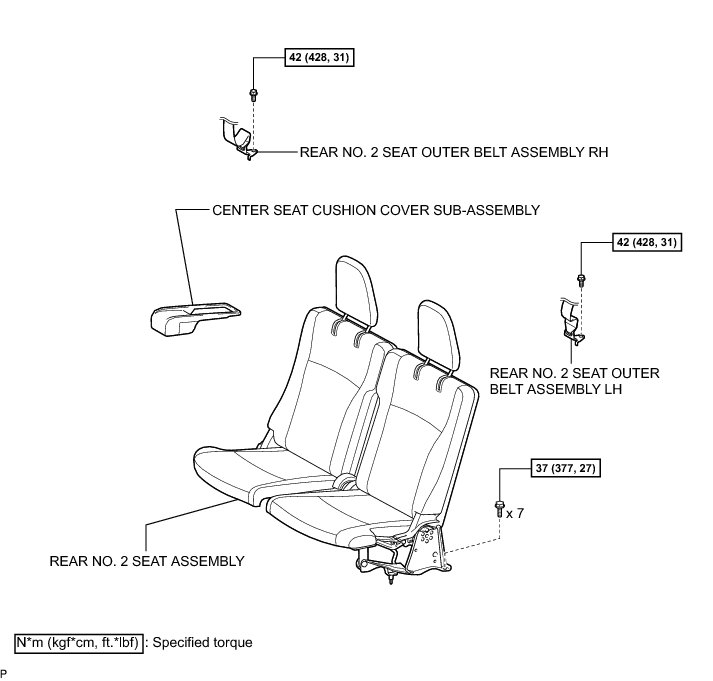 42 (428, 31)

REAR NO. 2 SEAT OUTER BELT ASSEMBLY RH

CENTER SEAT CUSHION COVER SUB-ASSEMBLY

42 (428, 31)

REAR NO. 2 SEAT OUTER BELT ASSEMBLY LH

37 (377, 27)

x 7

REAR NO. 2 SEAT ASSEMBLY

N*m (kgf*cm, ft.*lbf) : Specified torque

P