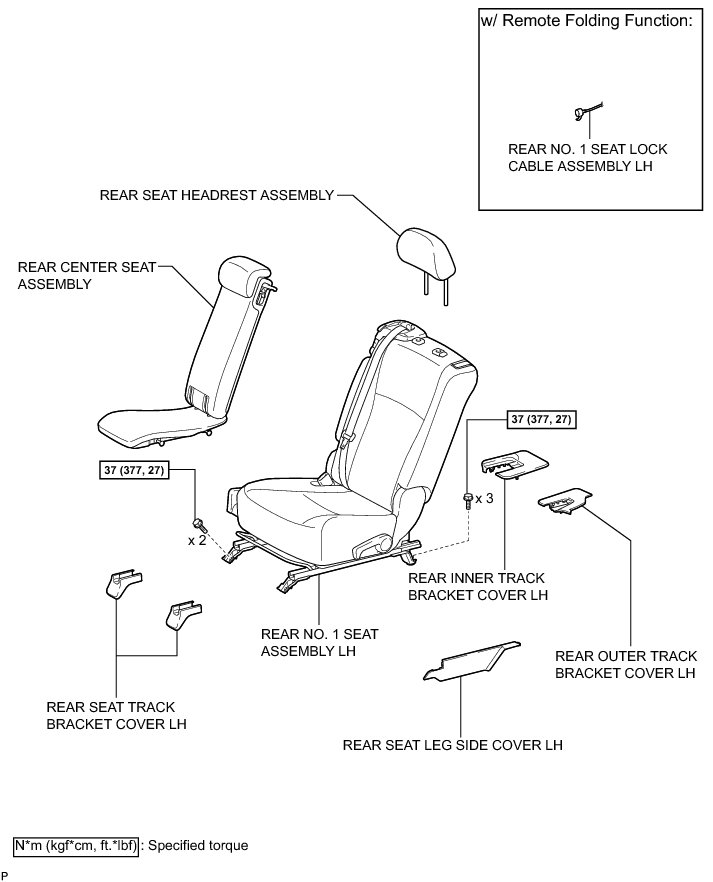 w/ Remote Folding Function:

REAR NO. 1 SEAT LOCK CABLE ASSEMBLY LH

REAR SEAT HEADREST ASSEMBLY

REAR CENTER SEAT ASSEMBLY

37 (377, 27)

x 3

37 (377, 27)

x 2

REAR INNER TRACK BRACKET COVER LH

REAR NO. 1 SEAT ASSEMBLY LH

REAR OUTER TRACK BRACKET COVER LH

REAR SEAT TRACK BRACKET COVER LH

REAR SEAT LEG SIDE COVER LH

N*m (kgf*cm, ft.*lbf) : Specified torque

P