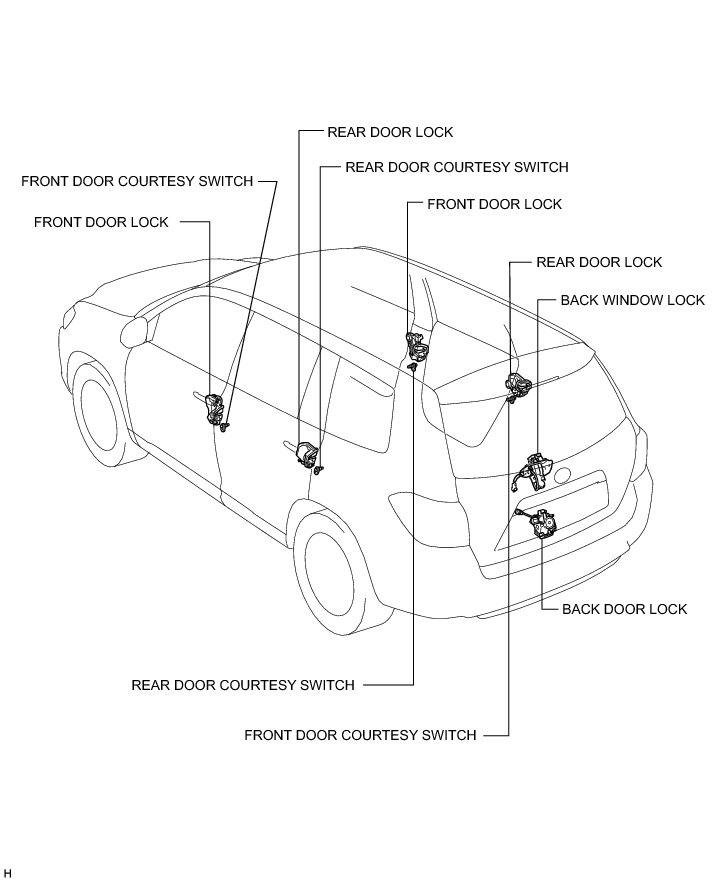 REAR DOOR LOCK

REAR DOOR COURTESY SWITCH

FRONT DOOR COURTESY SWITCH

FRONT DOOR LOCK

FRONT DOOR LOCK

REAR DOOR LOCK

BACK WINDOW LOCK

BACK DOOR LOCK

REAR DOOR COURTESY SWITCH

FRONT DOOR COURTESY SWITCH

H