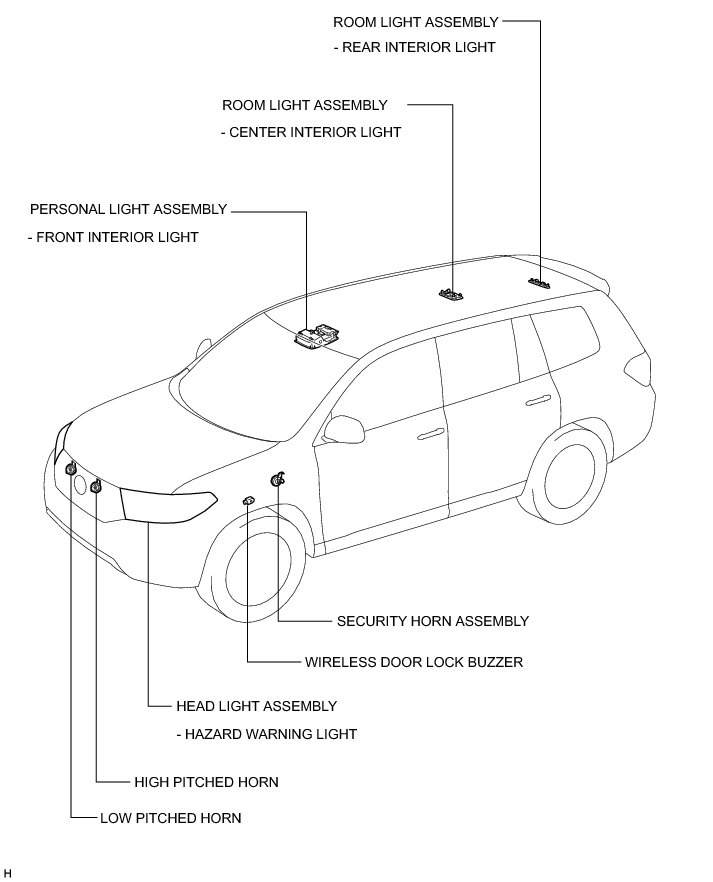 ROOM LIGHT ASSEMBLY

- REAR INTERIOR LIGHT

ROOM LIGHT ASSEMBLY

- CENTER INTERIOR LIGHT

PERSONAL LIGHT ASSEMBLY

- FRONT INTERIOR LIGHT

SECURITY HORN ASSEMBLY

WIRELESS DOOR LOCK BUZZER

HEAD LIGHT ASSEMBLY

- HAZARD WARNING LIGHT

HIGH PITCHED HORN

LOW PITCHED HORN

H