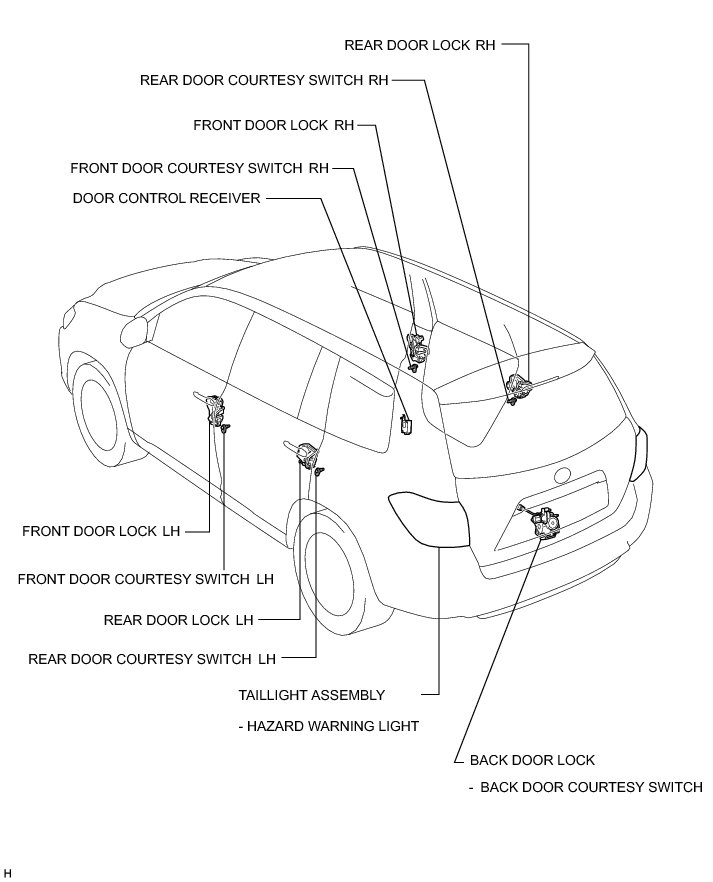 REAR DOOR LOCK RH

REAR DOOR COURTESY SWITCH RH

FRONT DOOR LOCK RH

FRONT DOOR COURTESY SWITCH RH

DOOR CONTROL RECEIVER

FRONT DOOR LOCK LH

FRONT DOOR COURTESY SWITCH LH

REAR DOOR LOCK LH

REAR DOOR COURTESY SWITCH LH

TAILLIGHT ASSEMBLY

- HAZARD WARNING LIGHT

BACK DOOR LOCK

- BACK DOOR COURTESY SWITCH

H