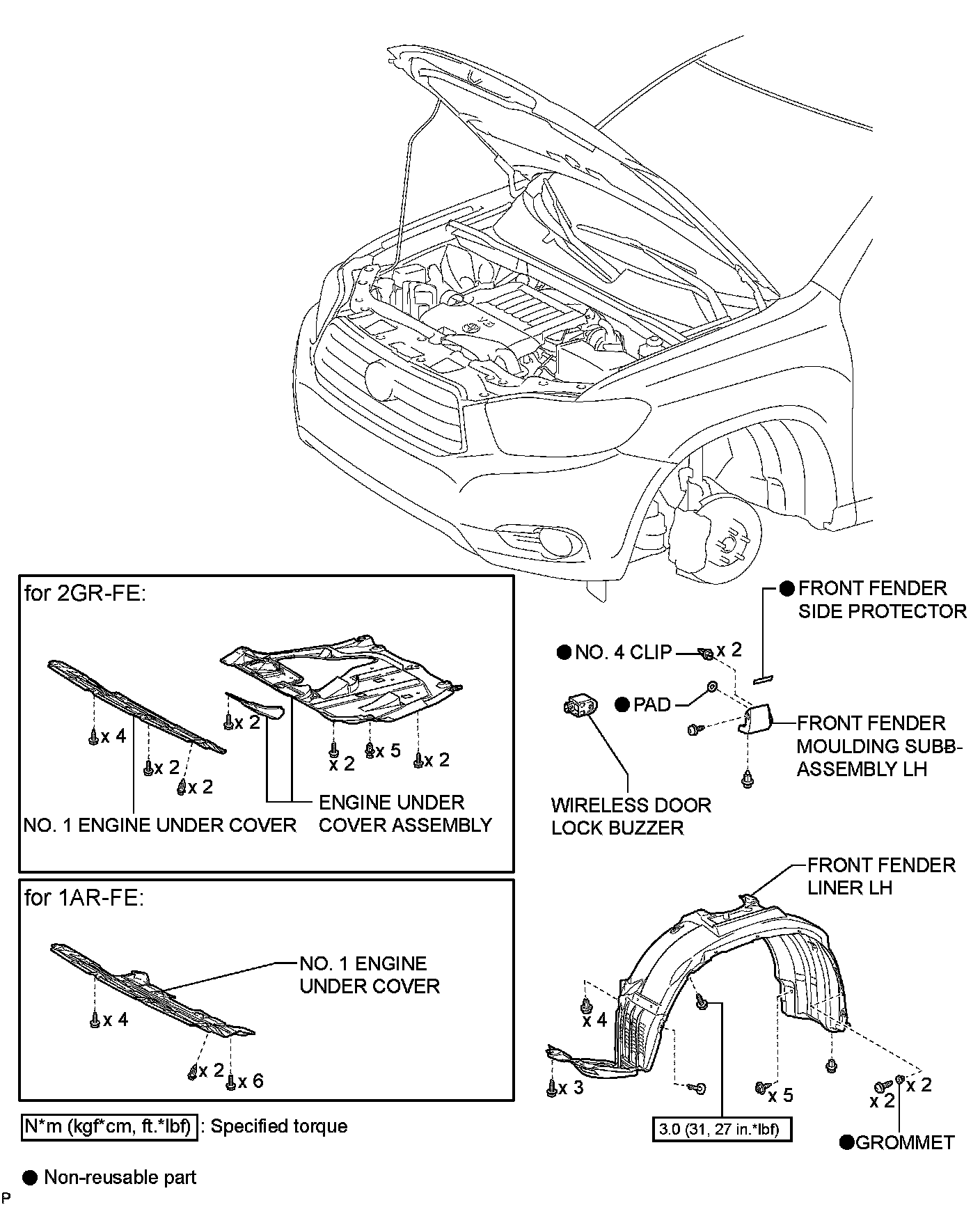 for 2GR-FE:

x 4
x 2
x 2
x 2
x 2
x 5
x 2

NO. 1 ENGINE UNDER COVER

ENGINE UNDER COVER ASSEMBLY

for 1AR-FE:

NO. 1 ENGINE UNDER COVER

x 4
x 2
x 6

● FRONT FENDER SIDE PROTECTOR

● NO. 4 CLIP x 2

● PAD

FRONT FENDER MOULDING SUBB-ASSEMBLY LH

WIRELESS DOOR LOCK BUZZER

FRONT FENDER LINER LH

x 4
x 3
x 5
x 2
x 2

3.0 (31, 27 in.*lbf)

● GROMMET

N*m (kgf*cm, ft.*lbf) : Specified torque

● Non-reusable part

P