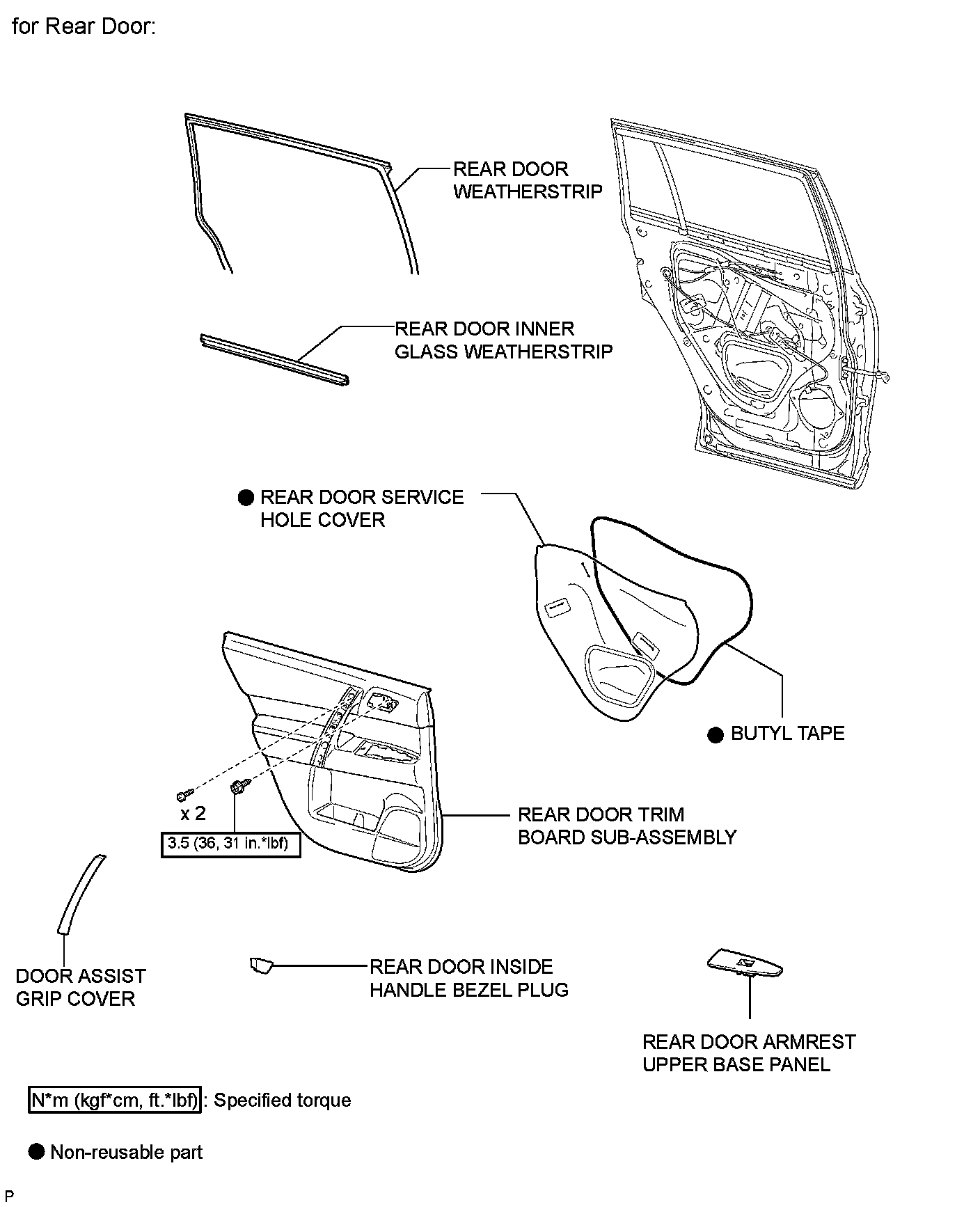 for Rear Door:

REAR DOOR WEATHERSTRIP

REAR DOOR INNER GLASS WEATHERSTRIP

● REAR DOOR SERVICE HOLE COVER

● BUTYL TAPE

x 2

3.5 (36, 31 in.*lbf)

REAR DOOR TRIM BOARD SUB-ASSEMBLY

DOOR ASSIST GRIP COVER

REAR DOOR INSIDE HANDLE BEZEL PLUG

REAR DOOR ARMREST UPPER BASE PANEL

N*m (kgf*cm, ft.*lbf) : Specified torque

● Non-reusable part

P