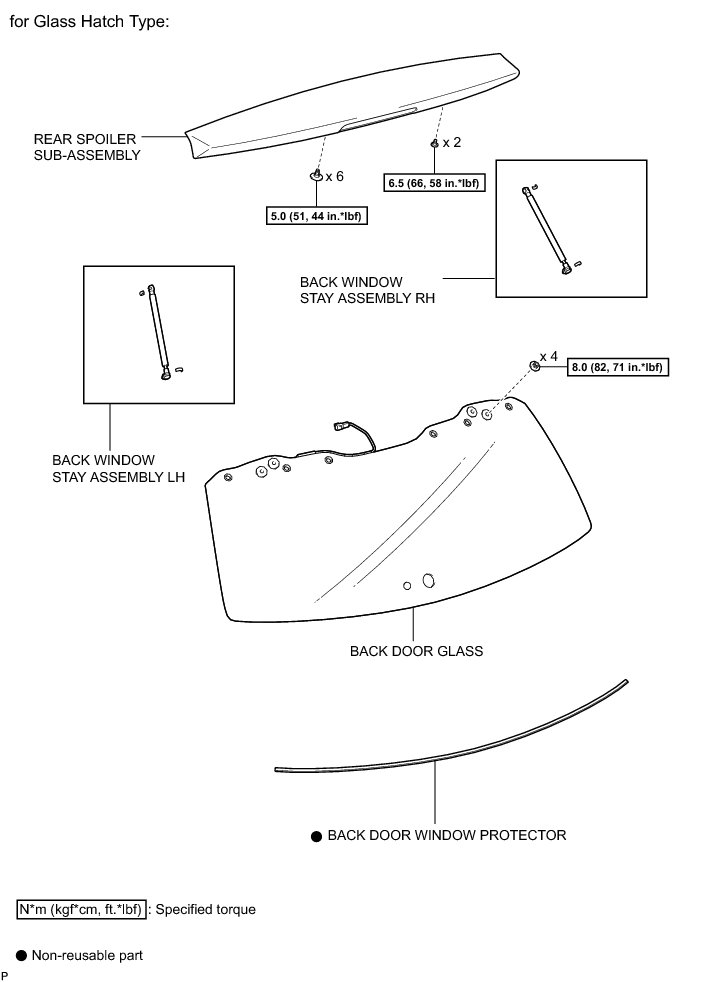 for Glass Hatch Type:

REAR SPOILER SUB-ASSEMBLY

x 6

5.0 (51, 44 in.*lbf)

x 2

6.5 (66, 58 in.*lbf)

BACK WINDOW STAY ASSEMBLY RH

BACK WINDOW STAY ASSEMBLY LH

x 4

8.0 (82, 71 in.*lbf)

BACK DOOR GLASS

● BACK DOOR WINDOW PROTECTOR

N*m (kgf*cm, ft.*lbf) : Specified torque

● Non-reusable part

P